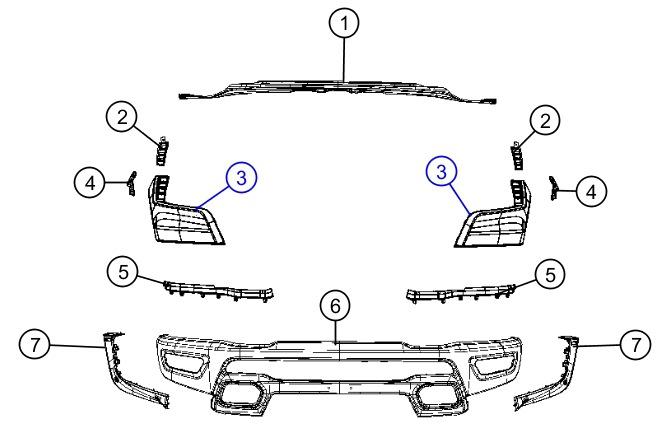 1
2
2
4
3
3
4
5
5
6
7
7