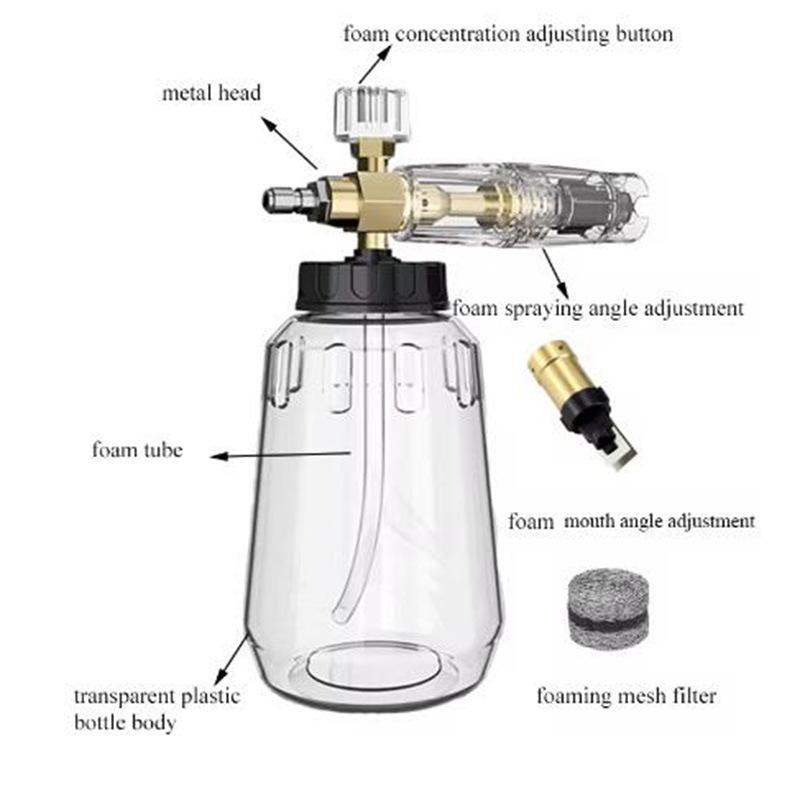 foam concentration adjusting button

metal head

foam spraying angle adjustment

foam tube

foam mouth angle adjustment

transparent plastic bottle body

foaming mesh filter