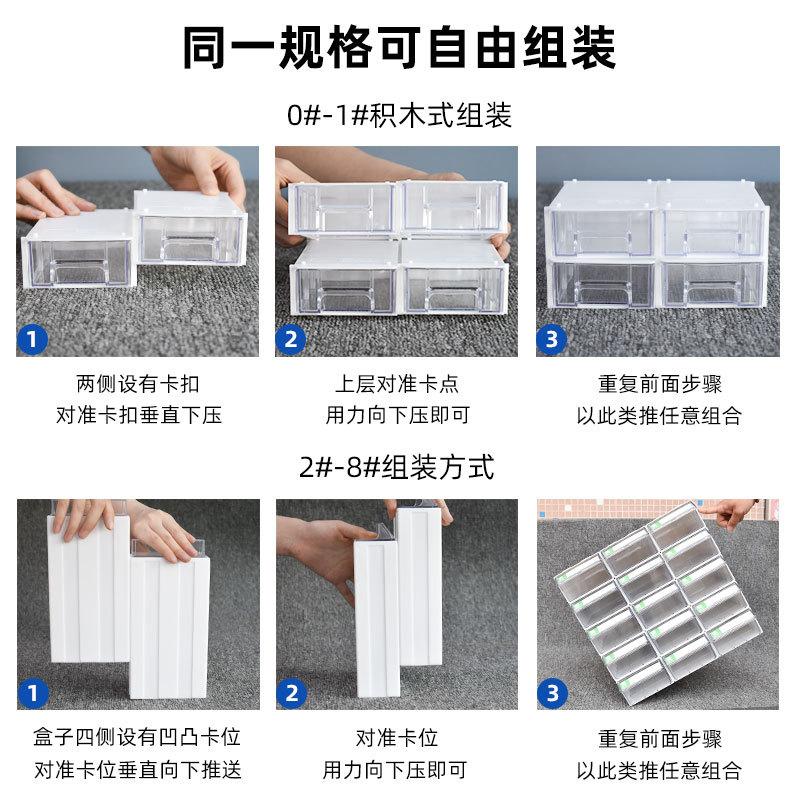 同一规格可自由组装

0#-1#积木式组装

1

两侧设有卡扣
对准卡扣垂直下压

2

上层对准卡点
用力向下压即可

3

重复前面步骤
以此类推任意组合

2#-8#组装方式

1

盒子四侧设有凹凸卡位
对准卡位垂直向下推送

2

对准卡位
用力向下压即可

3

重复前面步骤
以此类推任意组合