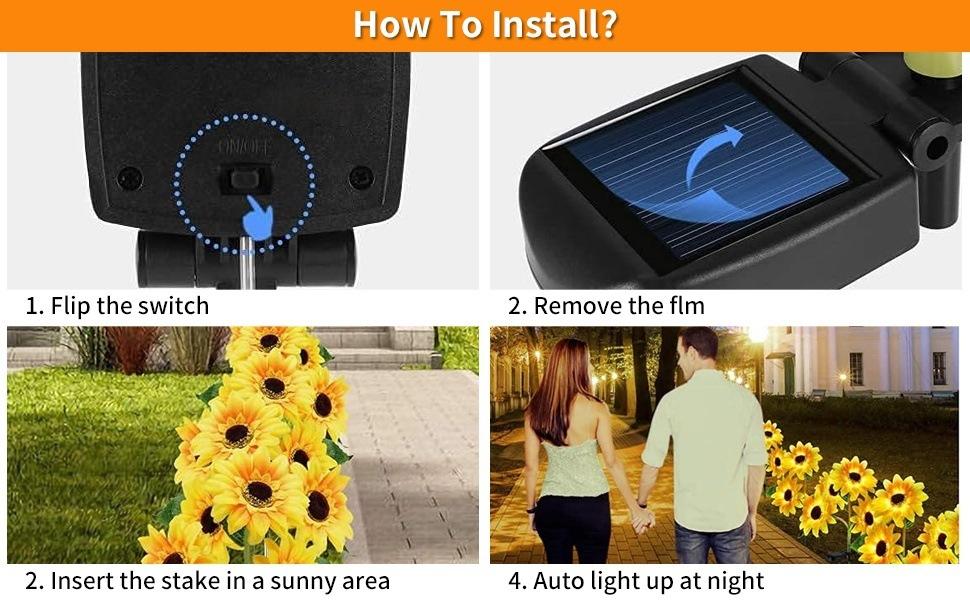 How To Install?

ON/OFF

1. Flip the switch

2. Remove the flm

2. Insert the stake in a sunny area

4. Auto light up at night