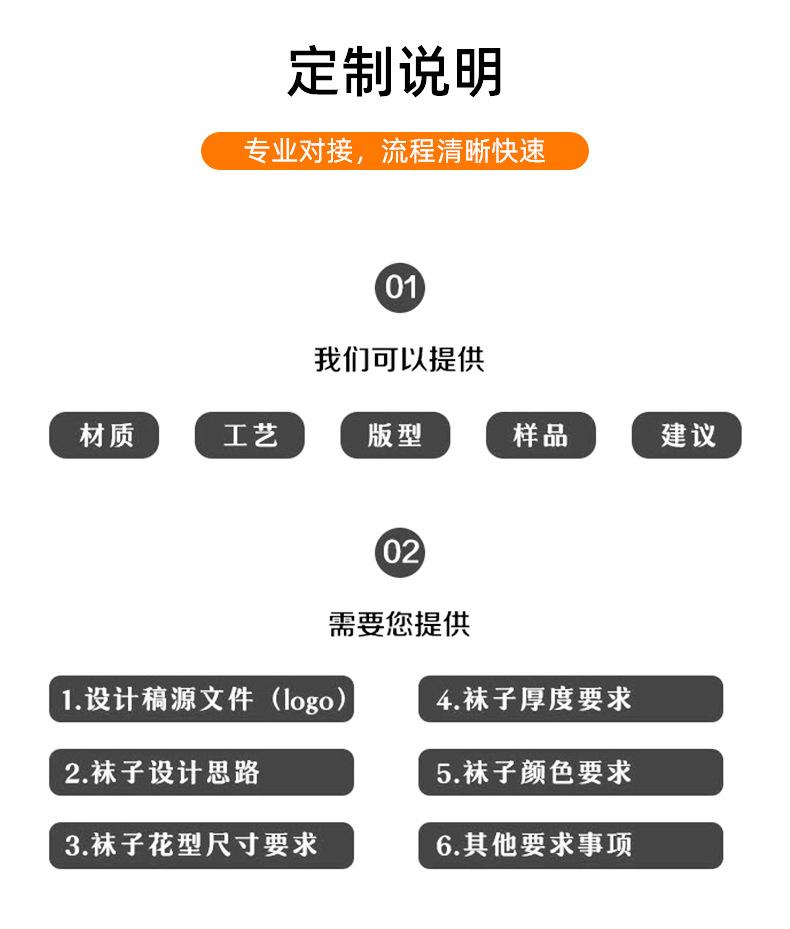 定制说明

专业对接，流程清晰快速

01

我们可以提供

材质 工艺 版型 样品 建议

02

需要您提供

1.设计稿源文件（logo）

2.袜子设计思路

3.袜子花型尺寸要求

4.袜子厚度要求

5.袜子颜色要求

6.其他要求事项