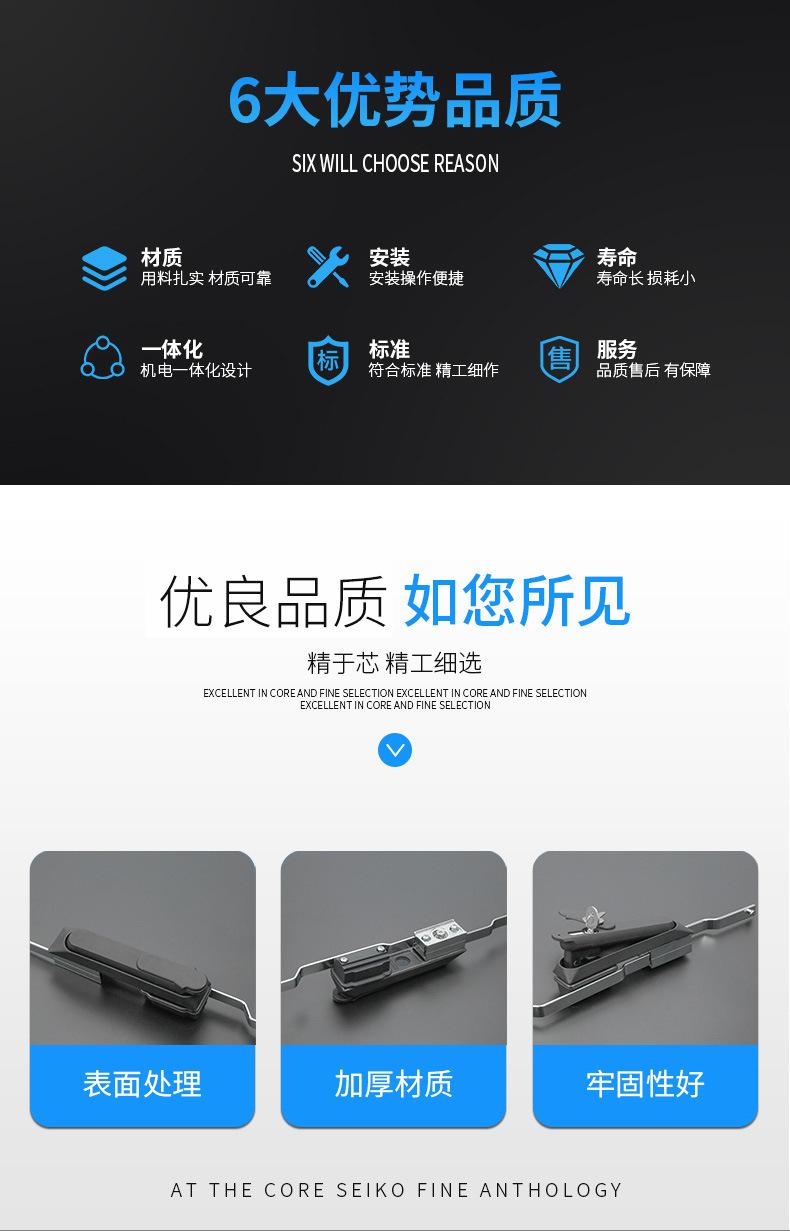 6大优势品质

SIX WILL CHOOSE REASON

材质
用料扎实 材质可靠

安装
安装操作便捷

寿命
寿命长 损耗小

一体化
机电一体化设计

标
标准
符合标准 精工细作

售
服务
品质售后 有保障

优良品质 如您所见

精于芯 精工细选

EXCELLENT IN CORE AND FINE SELECTION EXCELLENT IN CORE AND FINE SELECTION EXCELLENT IN CORE AND FINE SELECTION

表面处理

加厚材质

牢固性好

AT THE CORE SEIKO FINE ANTHOLOGY