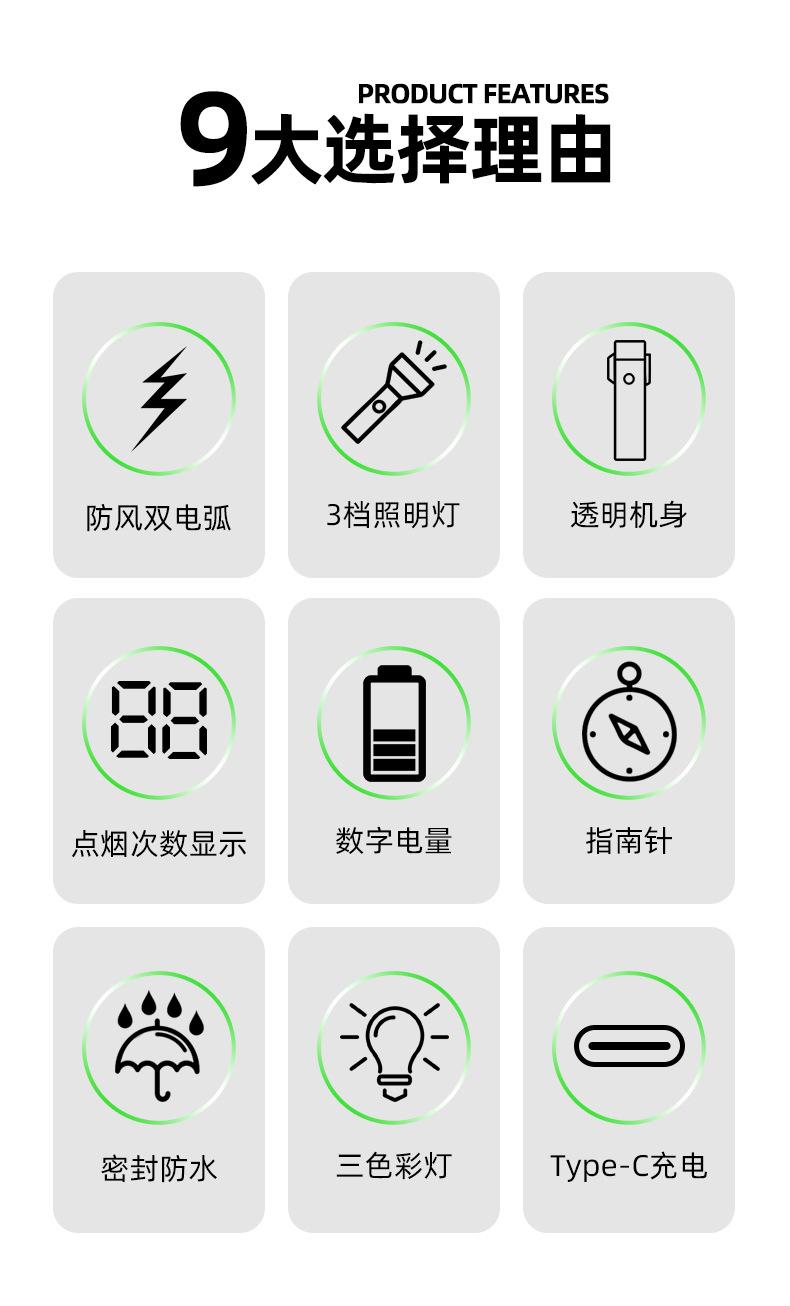 PRODUCT FEATURES

9大选择理由

防风双电弧

3档照明灯

透明机身

点烟次数显示

数字电量

指南针

密封防水

三色彩灯

Type-C充电