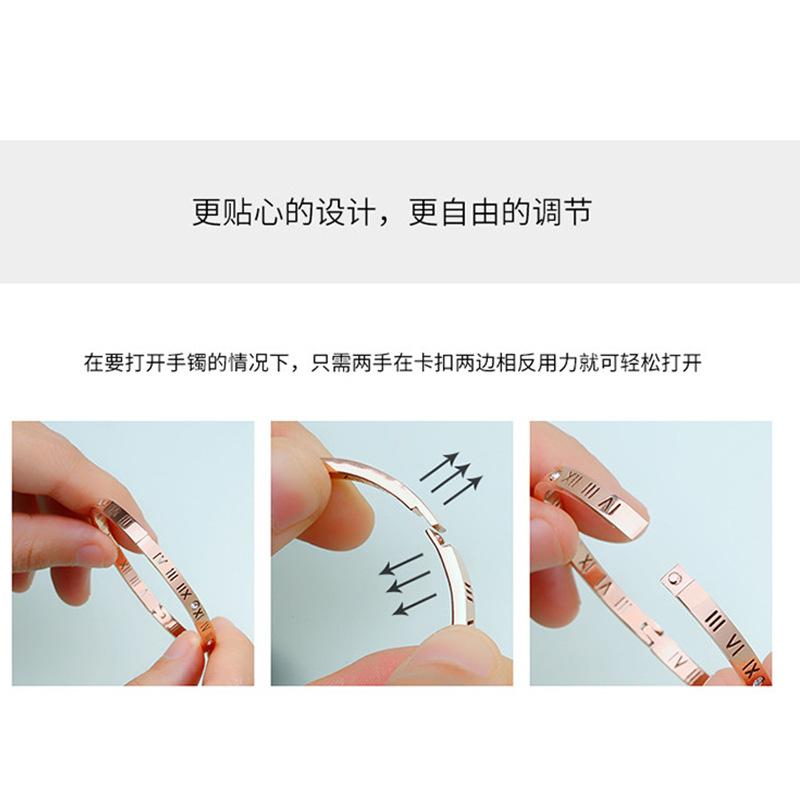 更贴心的设计，更自由的调节

在要打开手镯的情况下，只需两手在卡扣两边相反用力就可轻松打开