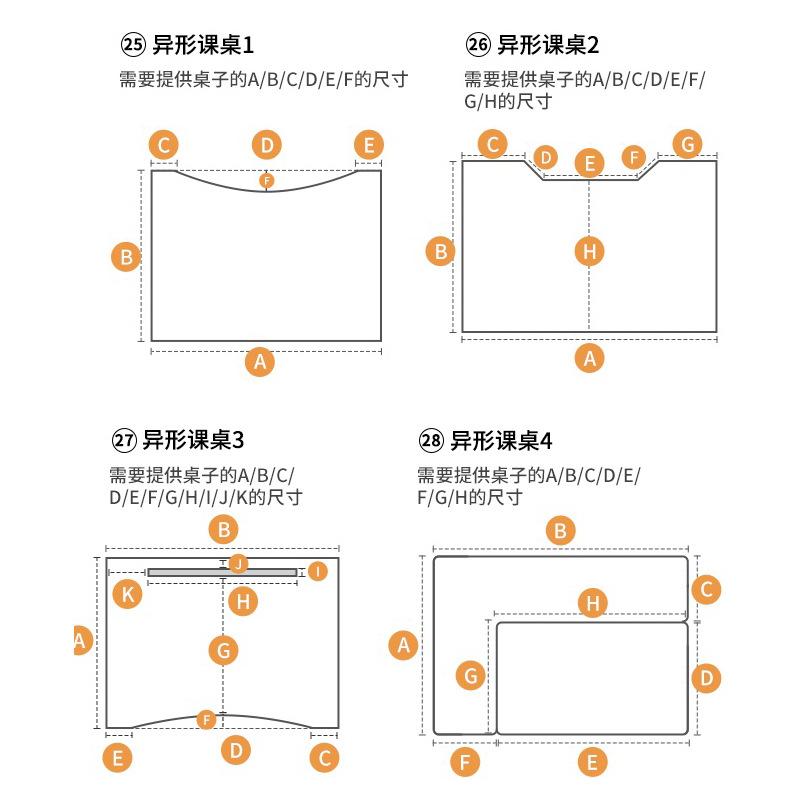 ㉕ 异形课桌1
需要提供桌子的A/B/C/D/E/F的尺寸

C D E
F
B
A

㉖ 异形课桌2
需要提供桌子的A/B/C/D/E/F/G/H的尺寸

C D E F G
B H
A

㉗ 异形课桌3
需要提供桌子的A/B/C/D/E/F/G/H/I/J/K的尺寸

B
J I
K H
A G
F
E D C

㉘ 异形课桌4
需要提供桌子的A/B/C/D/E/F/G/H的尺寸

B
C
H
A G D
F E