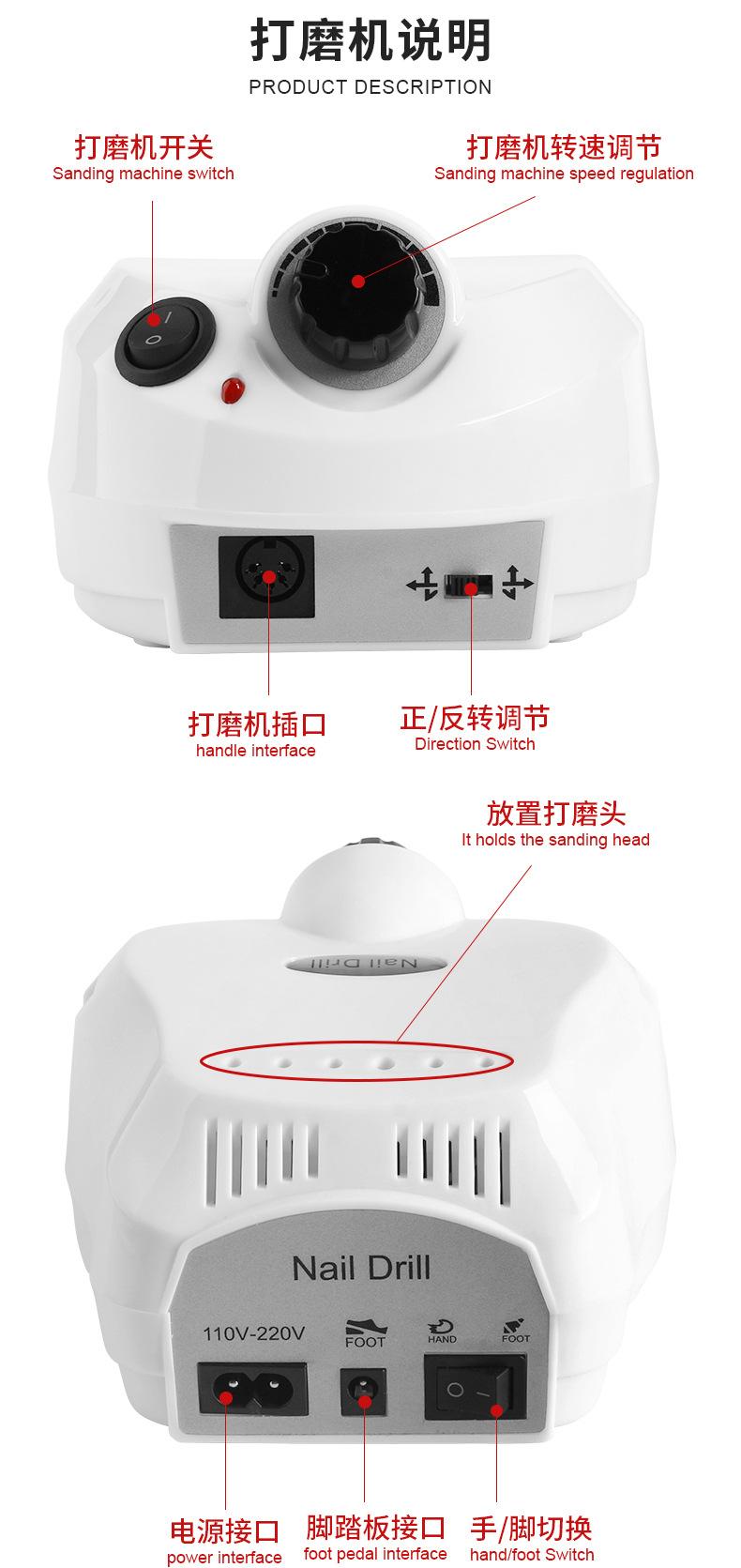 打磨机说明
PRODUCT DESCRIPTION

打磨机开关
Sanding machine switch

打磨机转速调节
Sanding machine speed regulation

打磨机插口
handle interface

正/反转调节
Direction Switch

放置打磨头
It holds the sanding head

Nail Drill

Nail Drill

110V-220V

FOOT

HAND

FOOT

电源接口
power interface

脚踏板接口
foot pedal interface

手/脚切换
hand/foot Switch