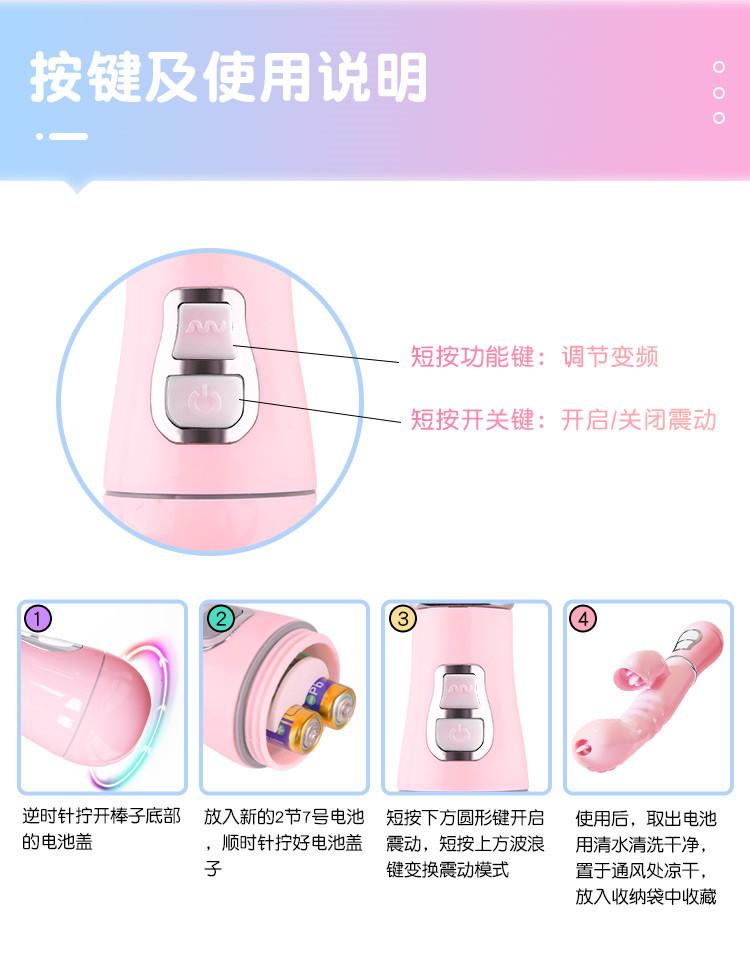 按键及使用说明

短按功能键：调节变频

短按开关键：开启/关闭震动

1

逆时针拧开棒子底部的电池盖

2

放入新的2节7号电池，顺时针拧好电池盖子

3

短按下方圆形键开启震动，短按上方波浪键变换震动模式

4

使用后，取出电池用清水清洗干净，置于通风处凉干，放入收纳袋中收藏