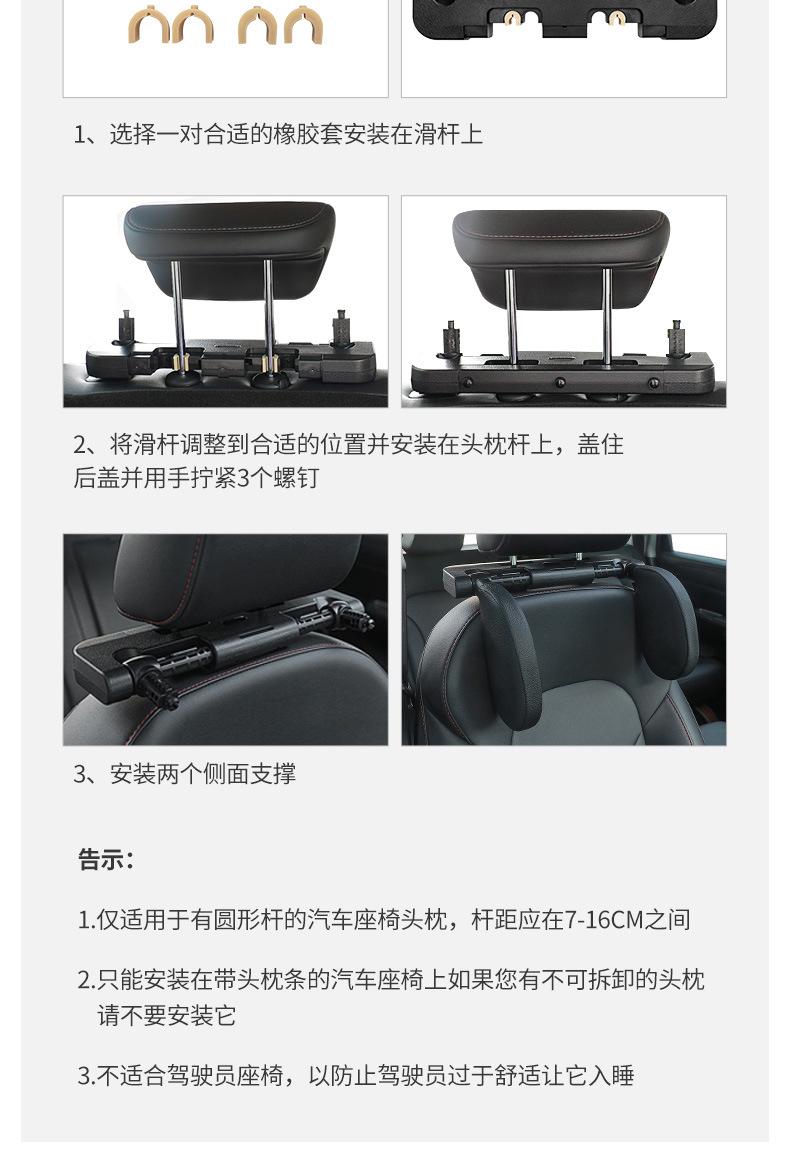 1、选择一对合适的橡胶套安装在滑杆上

2、将滑杆调整到合适的位置并安装在头枕杆上，盖住后盖并用手拧紧3个螺钉

3、安装两个侧面支撑

告示：

1.仅适用于有圆形杆的汽车座椅头枕，杆距应在7-16CM之间

2.只能安装在带头枕条的汽车座椅上如果您有不可拆卸的头枕请不要安装它

3.不适合驾驶员座椅，以防止驾驶员过于舒适让它入睡