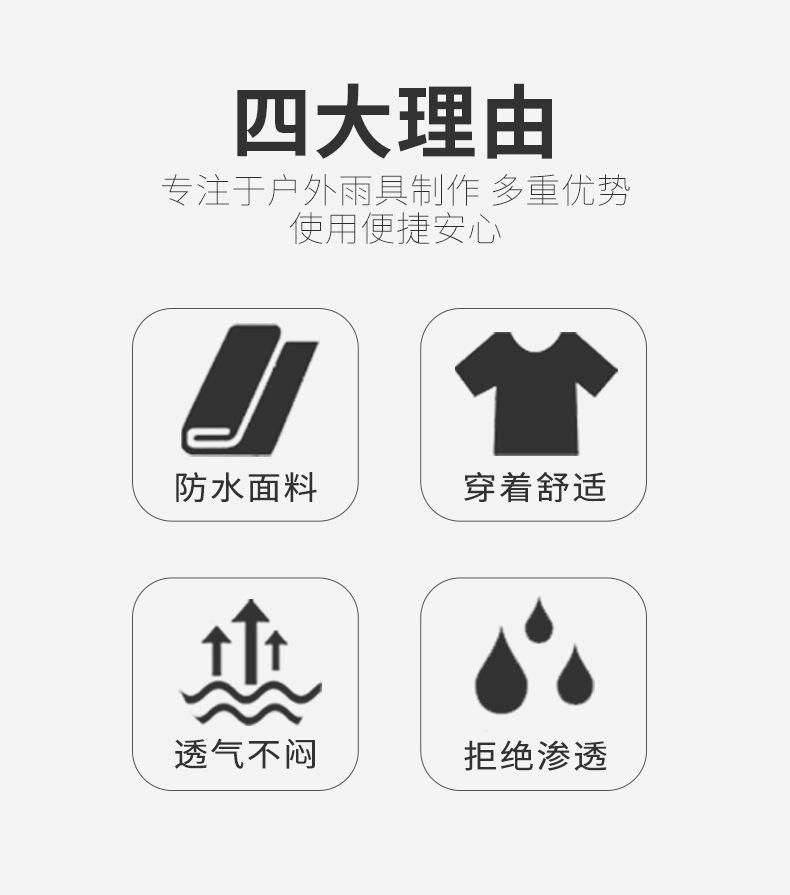 四大理由

专注于户外雨具制作 多重优势
使用便捷安心

防水面料

穿着舒适

透气不闷

拒绝渗透