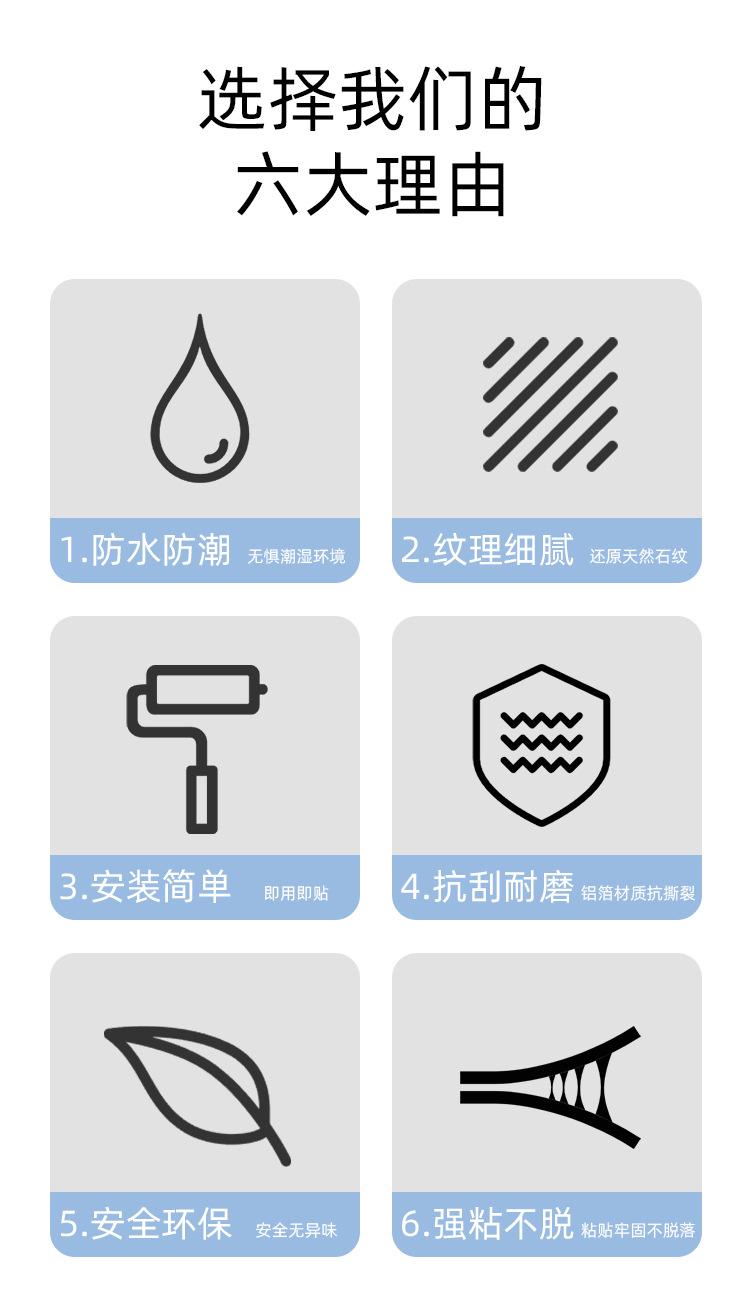 选择我们的
六大理由

1.防水防潮 无惧潮湿环境

2.纹理细腻 还原天然石纹

3.安装简单 即用即贴

4.抗刮耐磨 铝箔材质抗撕裂

5.安全环保 安全无异味

6.强粘不脱 粘贴牢固不脱落