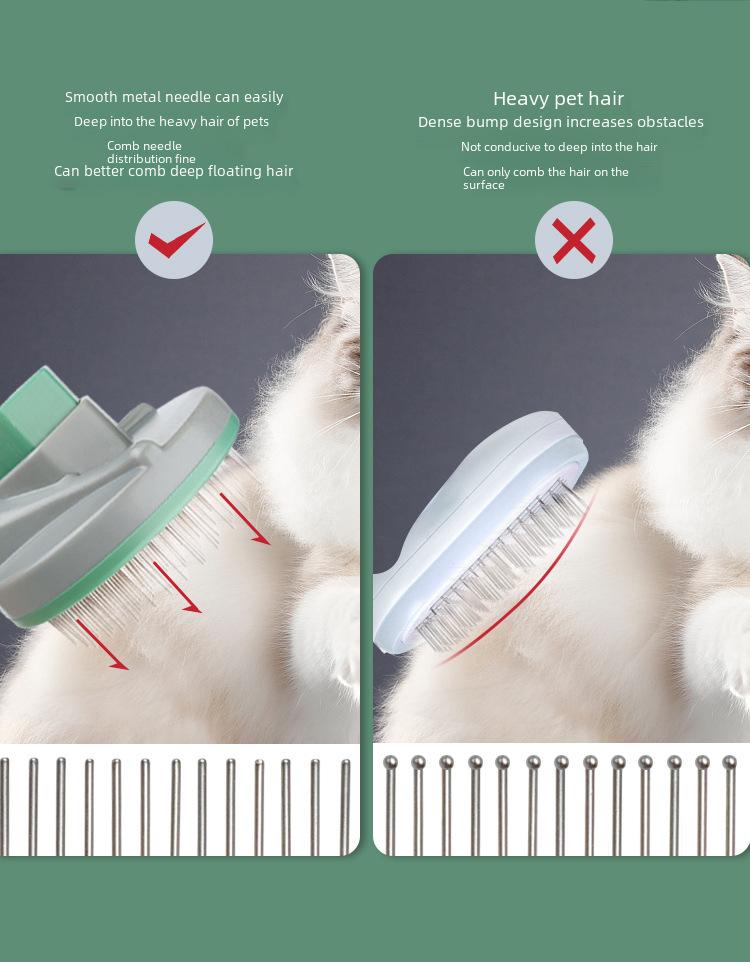 Smooth metal needle can easily
Deep into the heavy hair of pets
Comb needle distribution fine
Can better comb deep floating hair

Heavy pet hair
Dense bump design increases obstacles
Not conducive to deep into the hair
Can only comb the hair on the surface