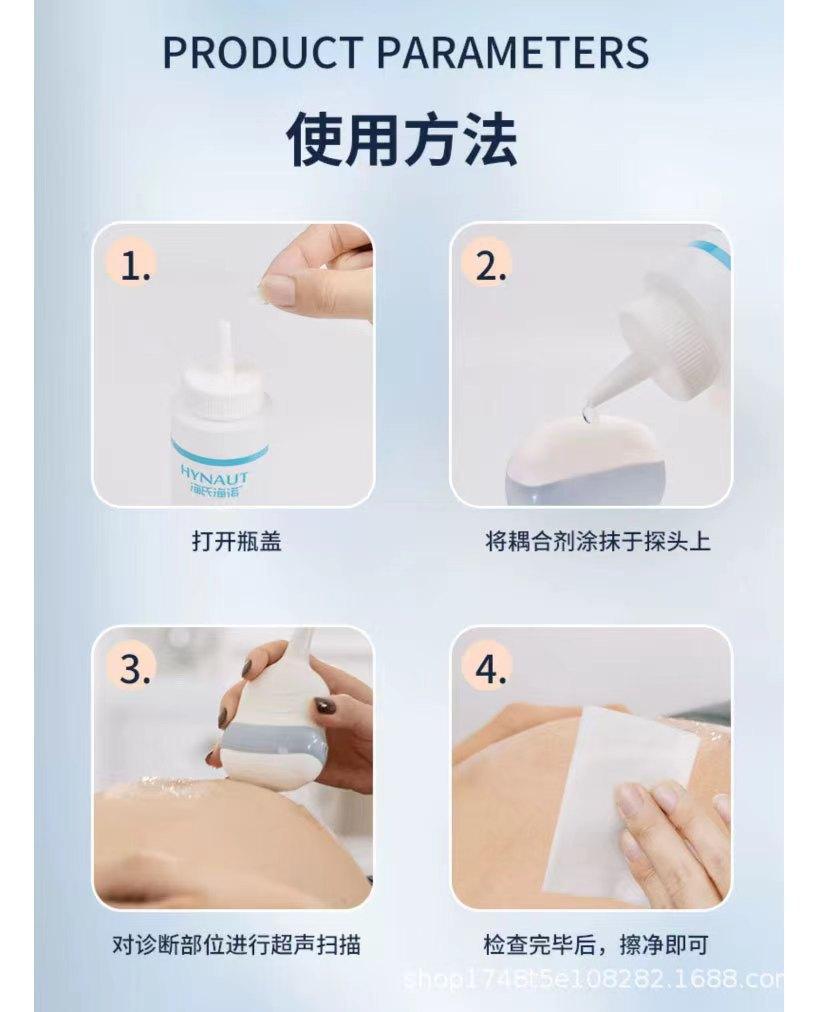 PRODUCT PARAMETERS

使用方法

1.

HYNAUT
海氏海诺

打开瓶盖

2.

将耦合剂涂抹于探头上

3.

对诊断部位进行超声扫描

4.

检查完毕后，擦净即可

shop1748t5e108282.1688.com