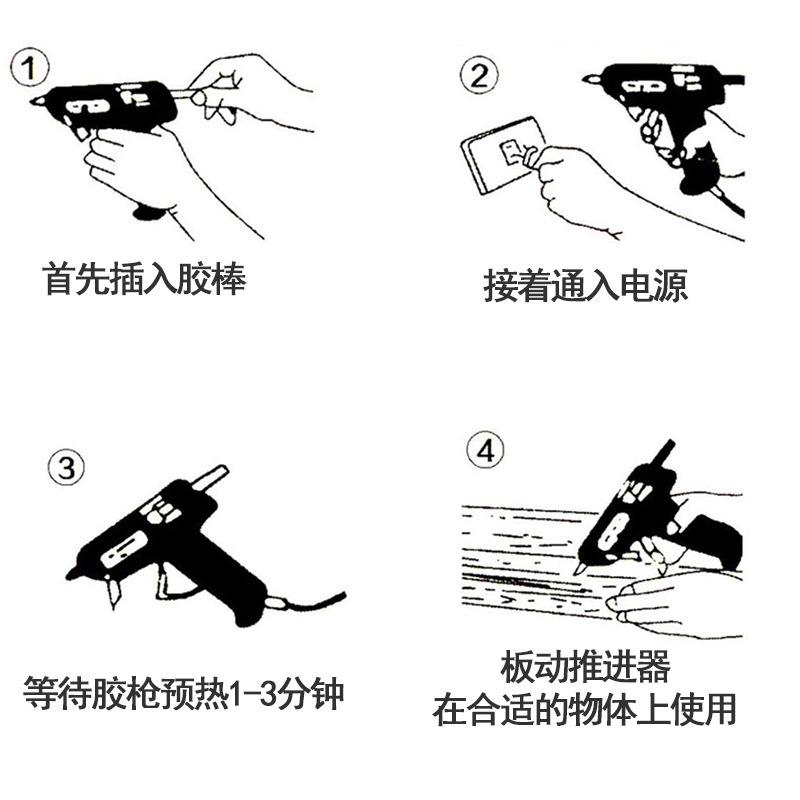 ①
首先插入胶棒

②
接着通入电源

③
等待胶枪预热1-3分钟

④
板动推进器
在合适的物体上使用