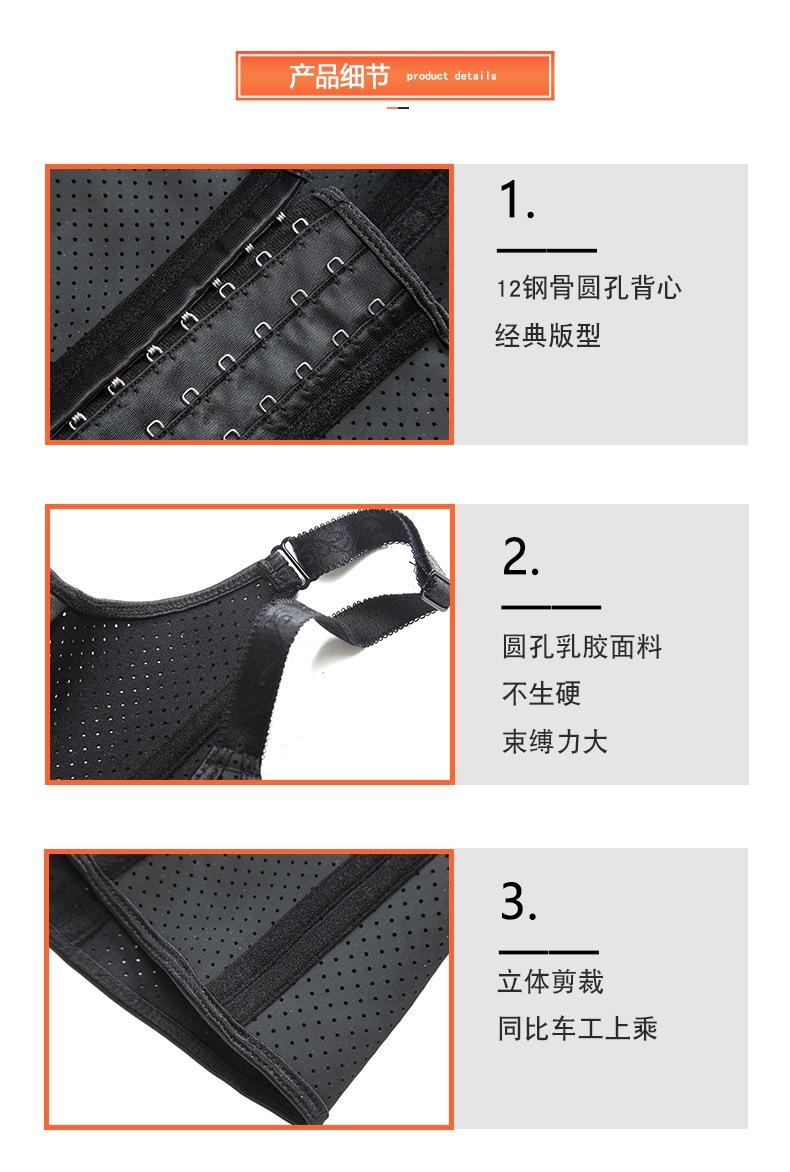 产品细节 product details

1.

12钢骨圆孔背心

经典版型

2.

圆孔乳胶面料

不生硬

束缚力大

3.

立体剪裁

同比车工上乘