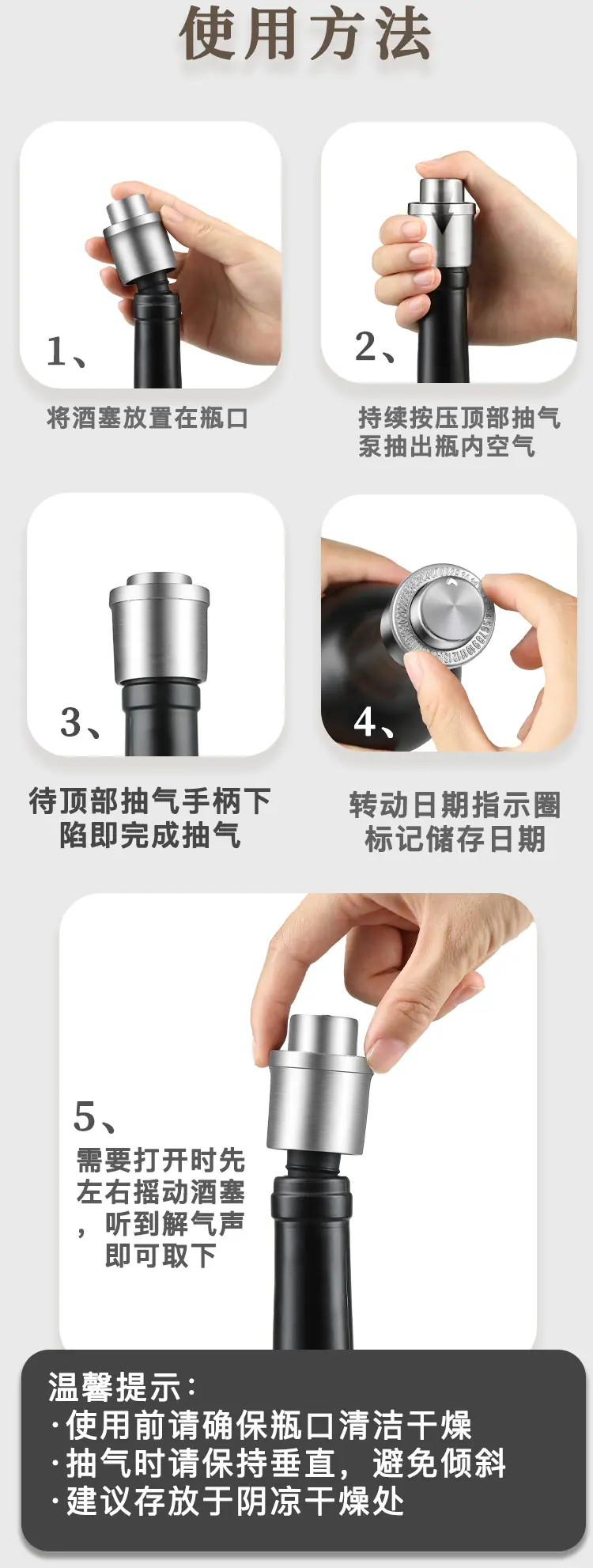 使用方法

1、

将酒塞放置在瓶口

2、

持续按压顶部抽气泵抽出瓶内空气

3、

待顶部抽气手柄下陷即完成抽气

4、

转动日期指示圈标记储存日期

5、

需要打开时先左右摇动酒塞，听到解气声即可取下

温馨提示：
·使用前请确保瓶口清洁干燥
·抽气时请保持垂直，避免倾斜
·建议存放于阴凉干燥处