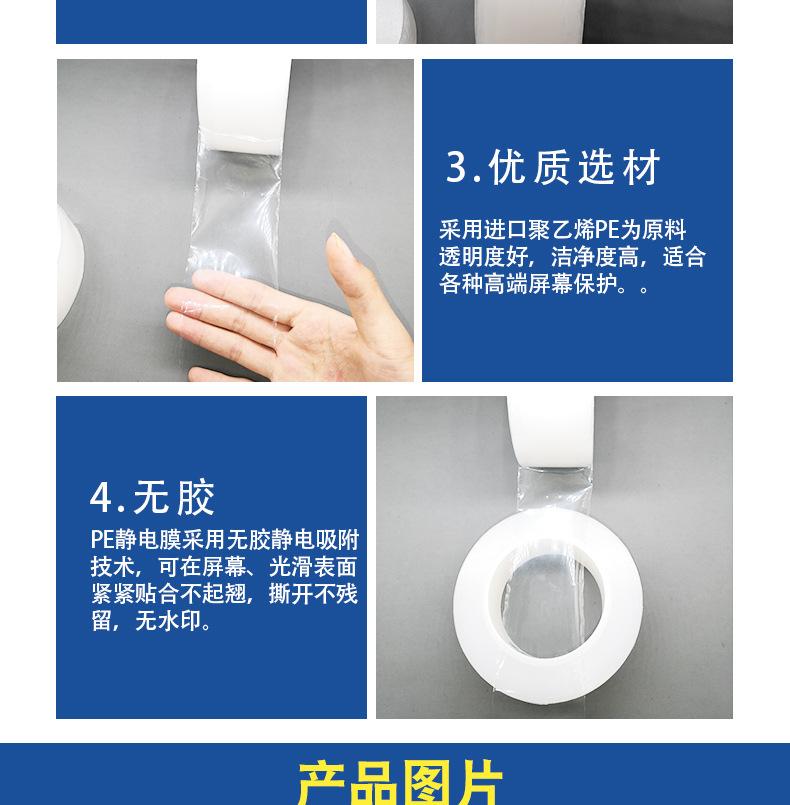 3.优质选材

采用进口聚乙烯PE为原料透明度好，洁净度高，适合各种高端屏幕保护。。

4.无胶

PE静电膜采用无胶静电吸附技术，可在屏幕、光滑表面紧紧贴合不起翘，撕开不残留，无水印。

产品图片