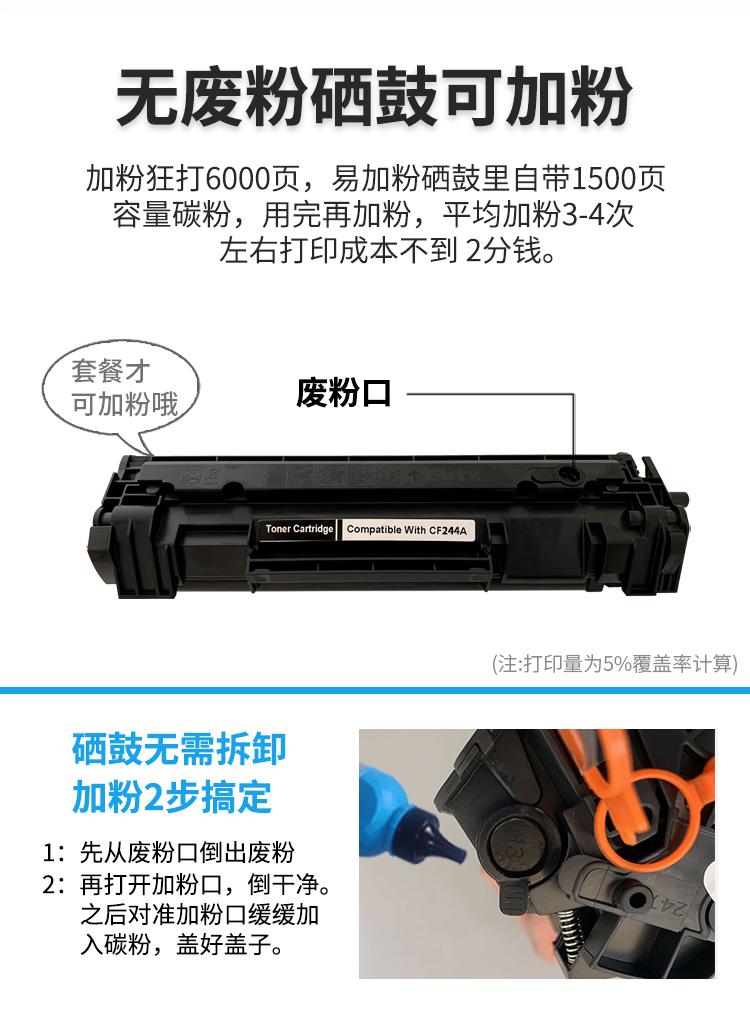 无废粉硒鼓可加粉

加粉狂打6000页，易加粉硒鼓里自带1500页容量碳粉，用完再加粉，平均加粉3-4次左右打印成本不到 2分钱。

套餐才可加粉哦

废粉口

Toner Cartridge

Compatible With CF244A

(注:打印量为5%覆盖率计算)

硒鼓无需拆卸
加粉2步搞定

1：先从废粉口倒出废粉
2：再打开加粉口，倒干净。之后对准加粉口缓缓加入碳粉，盖好盖子。