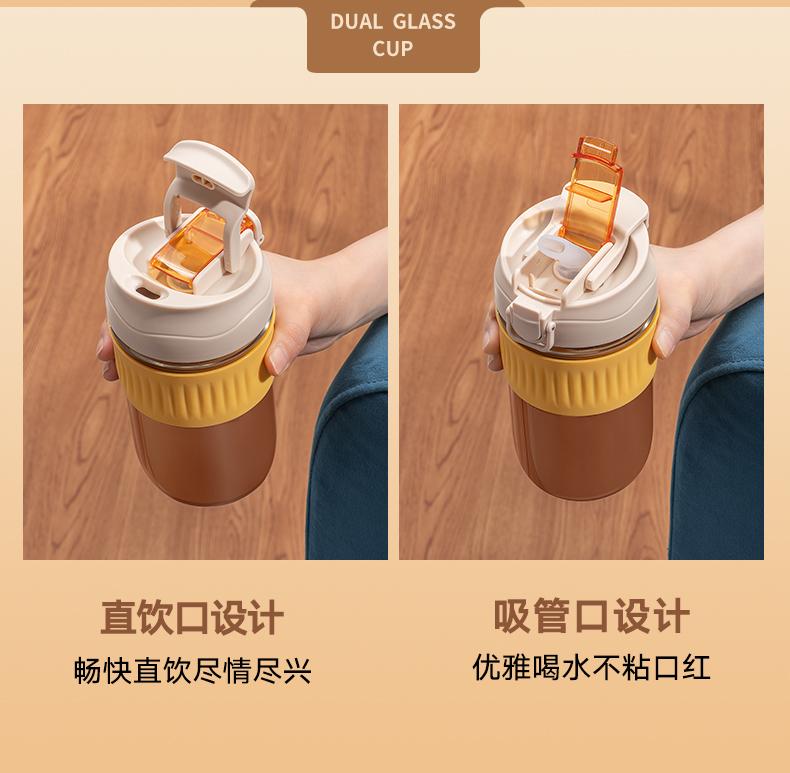 DUAL GLASS CUP

直饮口设计
畅快直饮尽情尽兴

吸管口设计
优雅喝水不粘口红