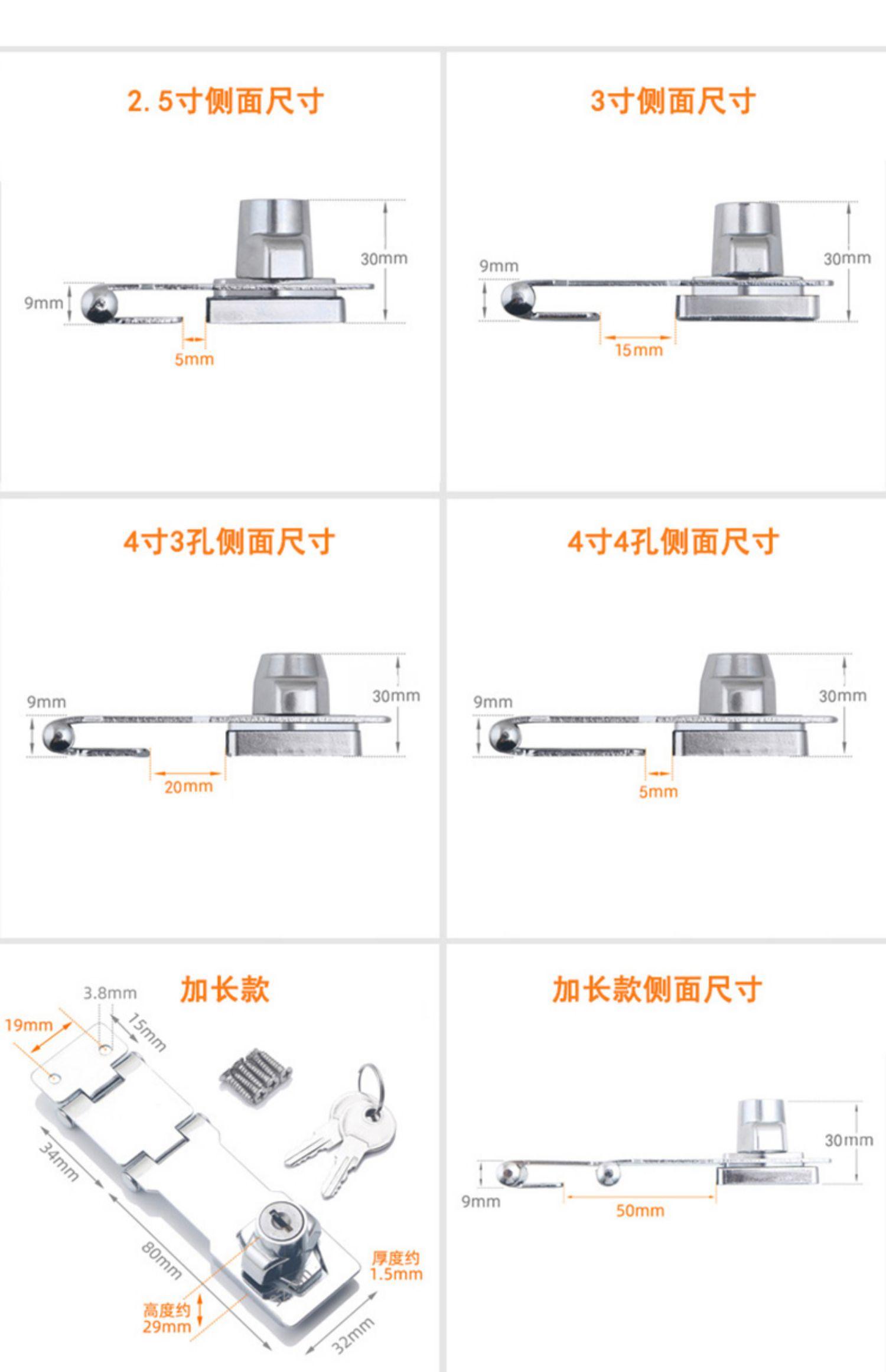 2.5寸侧面尺寸

30mm
9mm
5mm

3寸侧面尺寸

9mm
30mm
15mm

4寸3孔侧面尺寸

9mm
30mm
20mm

4寸4孔侧面尺寸

9mm
30mm
5mm

加长款

3.8mm
19mm
15mm
34mm
80mm
厚度约 1.5mm
高度约 29mm
32mm

加长款侧面尺寸

30mm
9mm
50mm