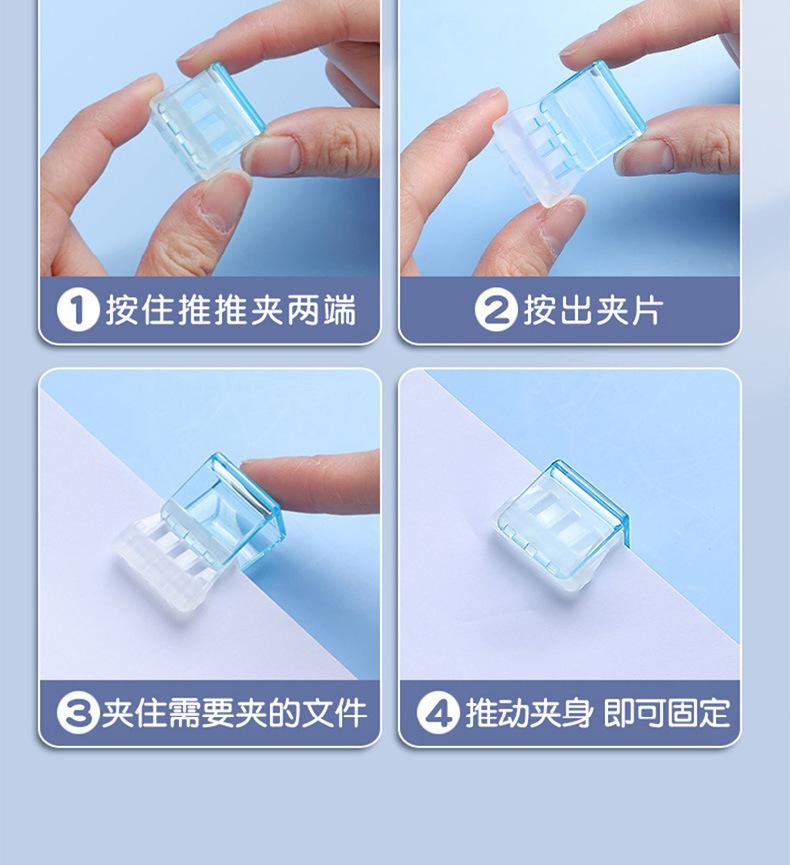 1 按住推推夹两端

2 按出夹片

3 夹住需要夹的文件

4 推动夹身 即可固定