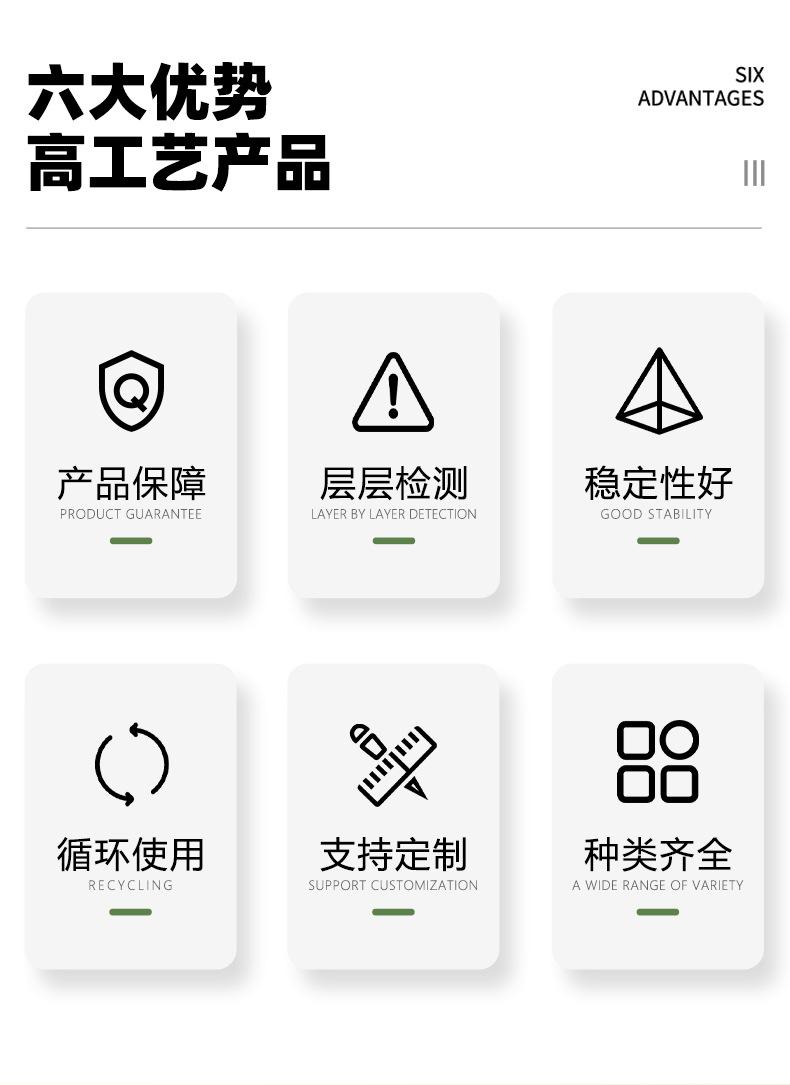 六大优势
高工艺产品

SIX
ADVANTAGES

产品保障
PRODUCT GUARANTEE

层层检测
LAYER BY LAYER DETECTION

稳定性好
GOOD STABILITY

循环使用
RECYCLING

支持定制
SUPPORT CUSTOMIZATION

种类齐全
A WIDE RANGE OF VARIETY