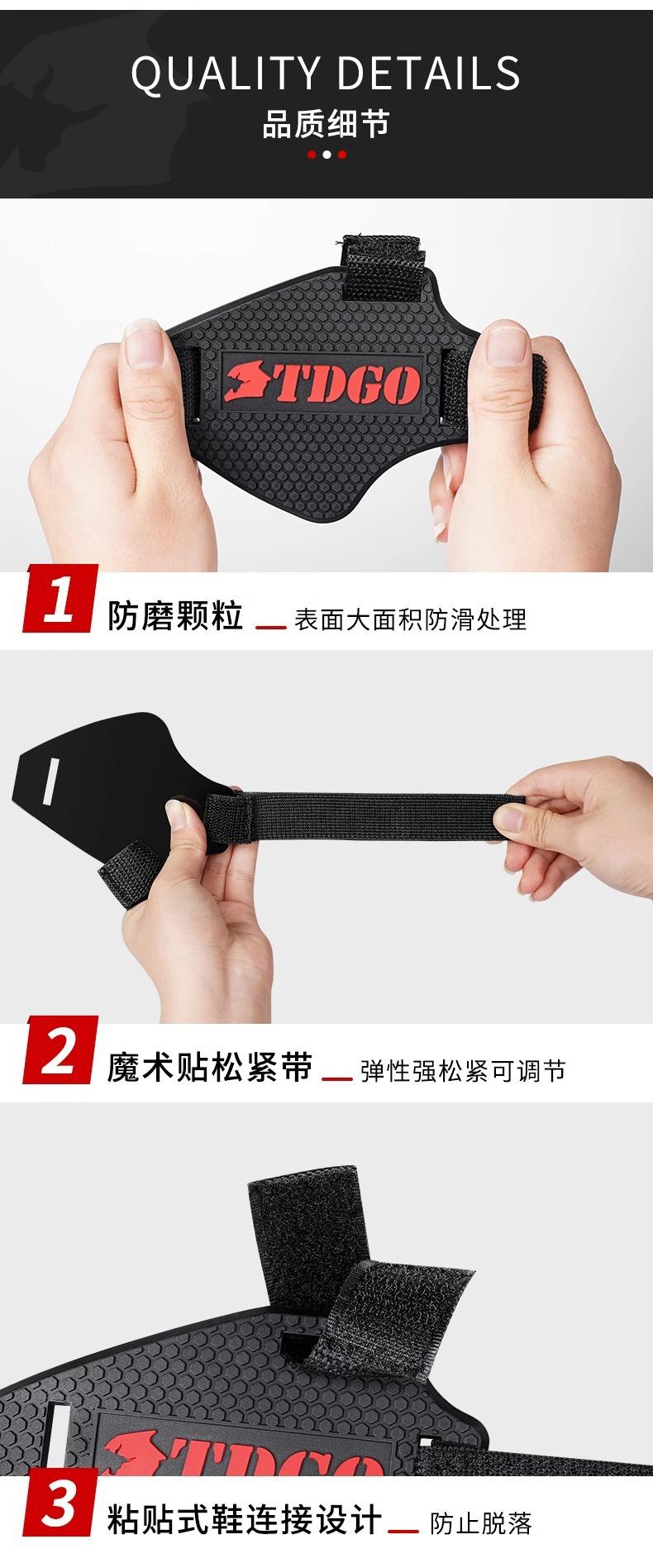 QUALITY DETAILS
品质细节

TDGO

1 防磨颗粒 表面大面积防滑处理

2 魔术贴松紧带 弹性强松紧可调节

TDGO

3 粘贴式鞋连接设计 防止脱落