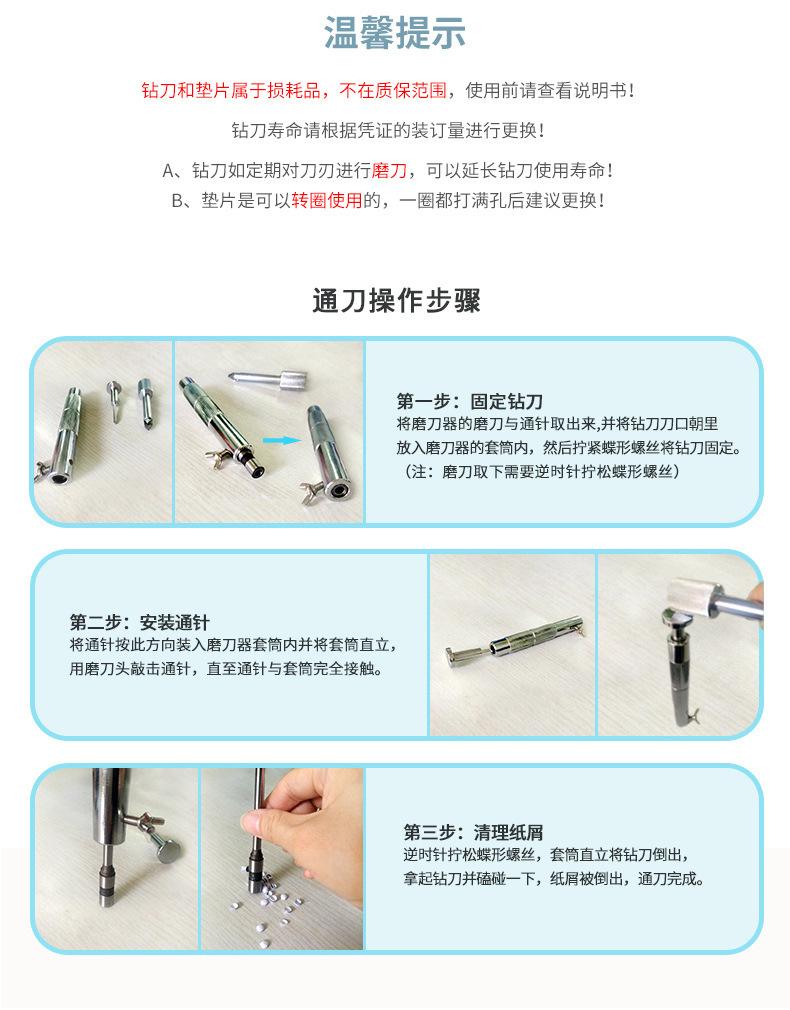 温馨提示

钻刀和垫片属于损耗品，不在质保范围，使用前请查看说明书！

钻刀寿命请根据凭证的装订量进行更换！

A、钻刀如定期对刀刃进行磨刀，可以延长钻刀使用寿命！
B、垫片是可以转圈使用的，一圈都打满孔后建议更换！

通刀操作步骤

第一步：固定钻刀
将磨刀器的磨刀与通针取出来,并将钻刀刀口朝里放入磨刀器的套筒内，然后拧紧蝶形螺丝将钻刀固定。
（注：磨刀取下需要逆时针拧松蝶形螺丝）

第二步：安装通针
将通针按此方向装入磨刀器套筒内并将套筒直立，用磨刀头敲击通针，直至通针与套筒完全接触。

第三步：清理纸屑
逆时针拧松蝶形螺丝，套筒直立将钻刀倒出，拿起钻刀并磕碰一下，纸屑被倒出，通刀完成。