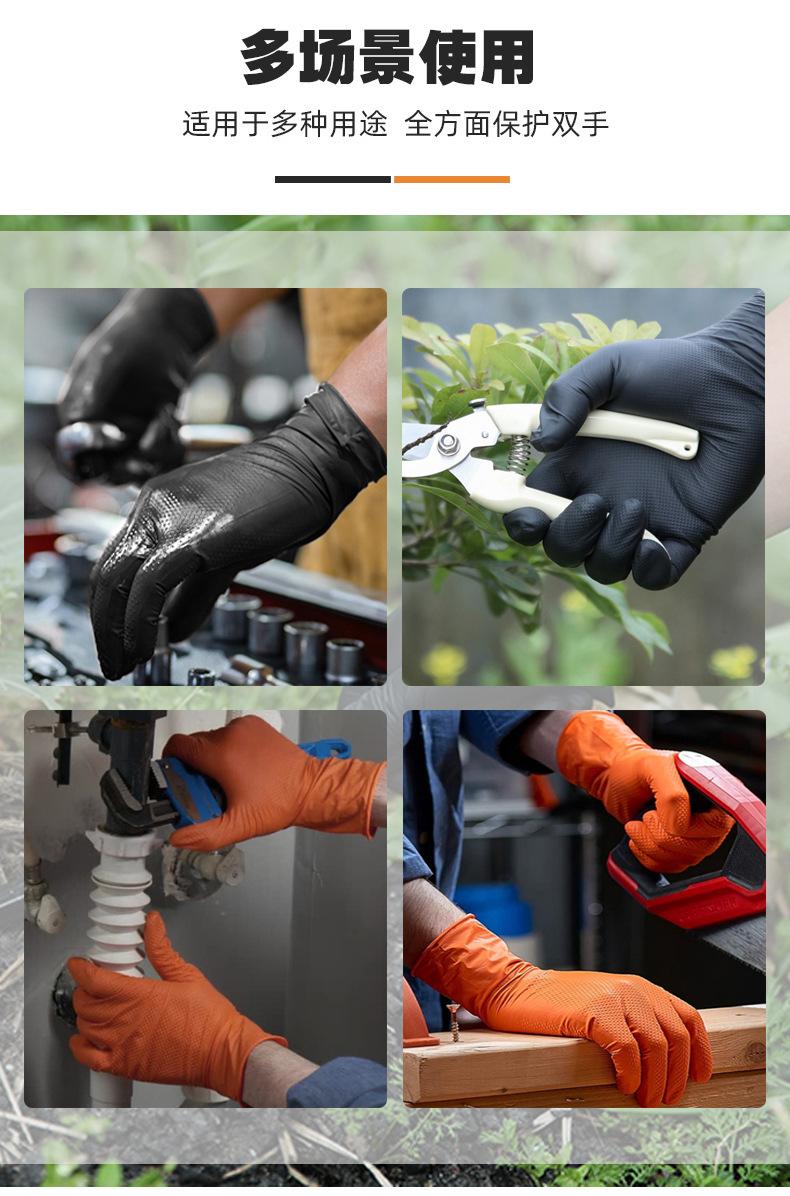 多场景使用

适用于多种用途 全方面保护双手