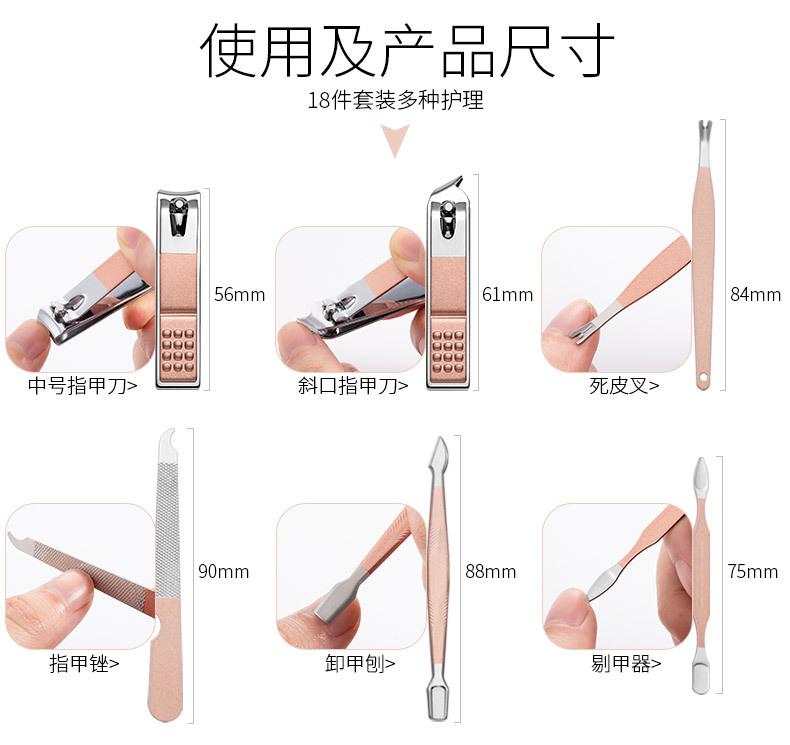 使用及产品尺寸

18件套装多种护理

56mm

中号指甲刀>

61mm

斜口指甲刀>

84mm

死皮叉>

90mm

指甲锉>

88mm

卸甲刨>

75mm

剔甲器>