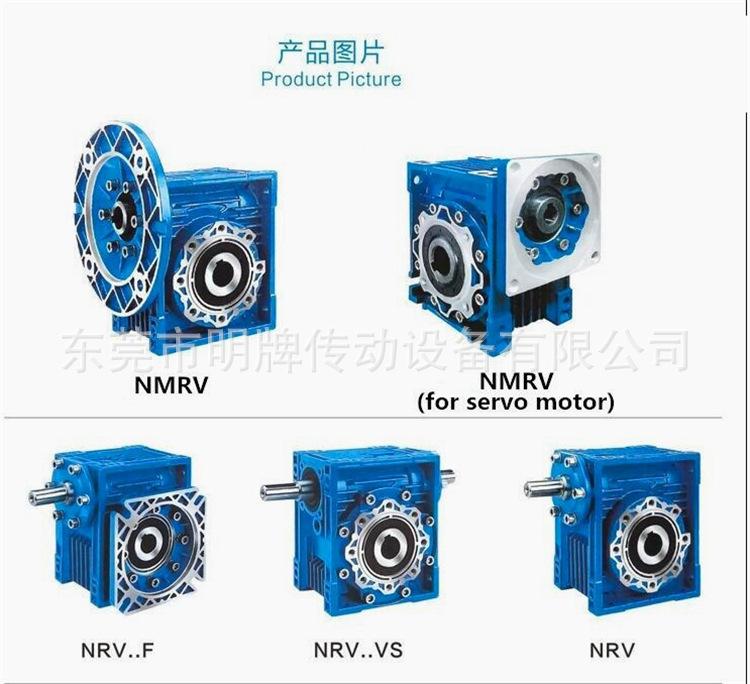 产品图片
Product Picture

东莞市明牌传动设备有限公司

NMRV

NMRV
(for servo motor)

NRV..F

NRV..VS

NRV