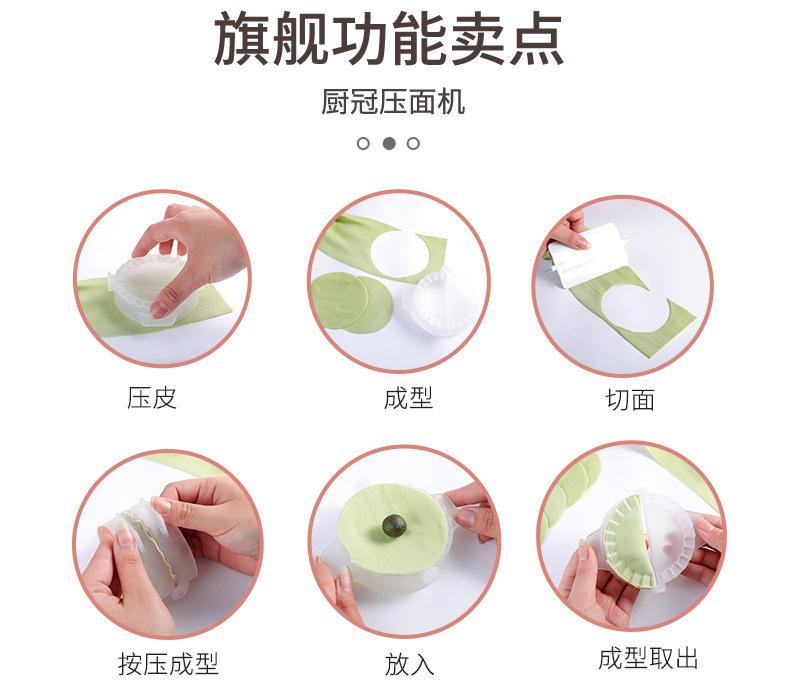 旗舰功能卖点

厨冠压面机

压皮

成型

切面

按压成型

放入

成型取出