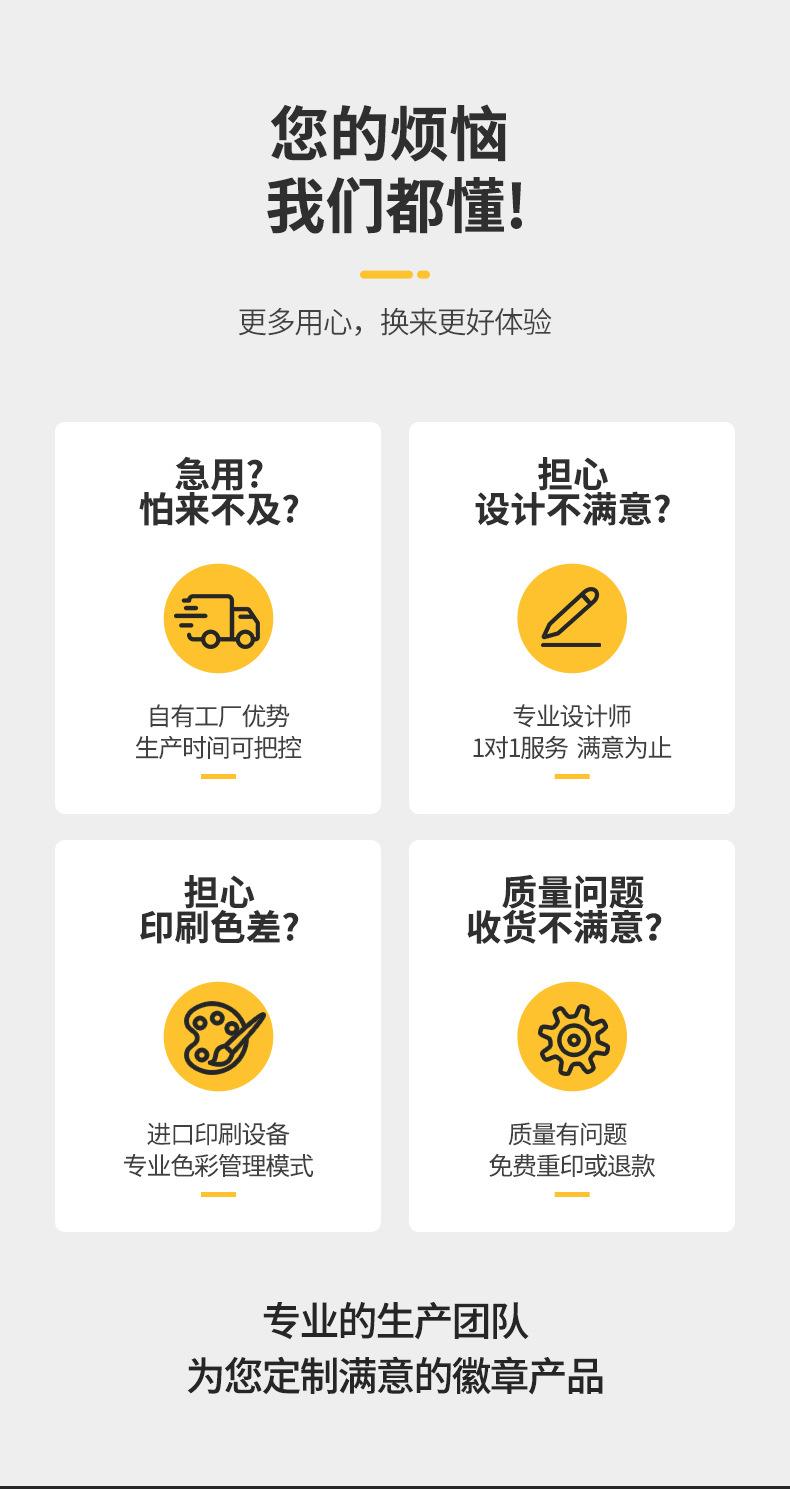 您的烦恼
我们都懂!

更多用心，换来更好体验

急用?
怕来不及?

自有工厂优势
生产时间可把控

担心
设计不满意?

专业设计师
1对1服务 满意为止

担心
印刷色差?

进口印刷设备
专业色彩管理模式

质量问题
收货不满意?

质量有问题
免费重印或退款

专业的生产团队
为您定制满意的徽章产品