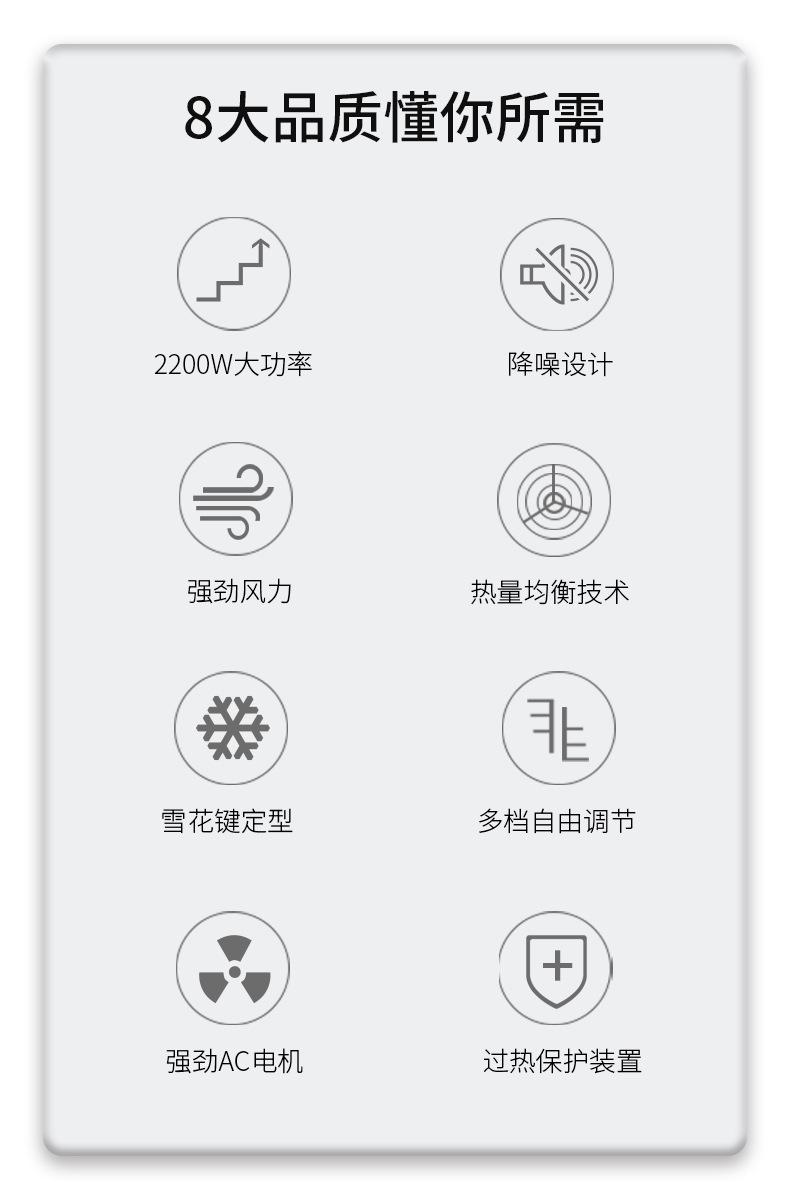 8大品质懂你所需

2200W大功率

降噪设计

强劲风力

热量均衡技术

雪花键定型

多档自由调节

强劲AC电机

过热保护装置