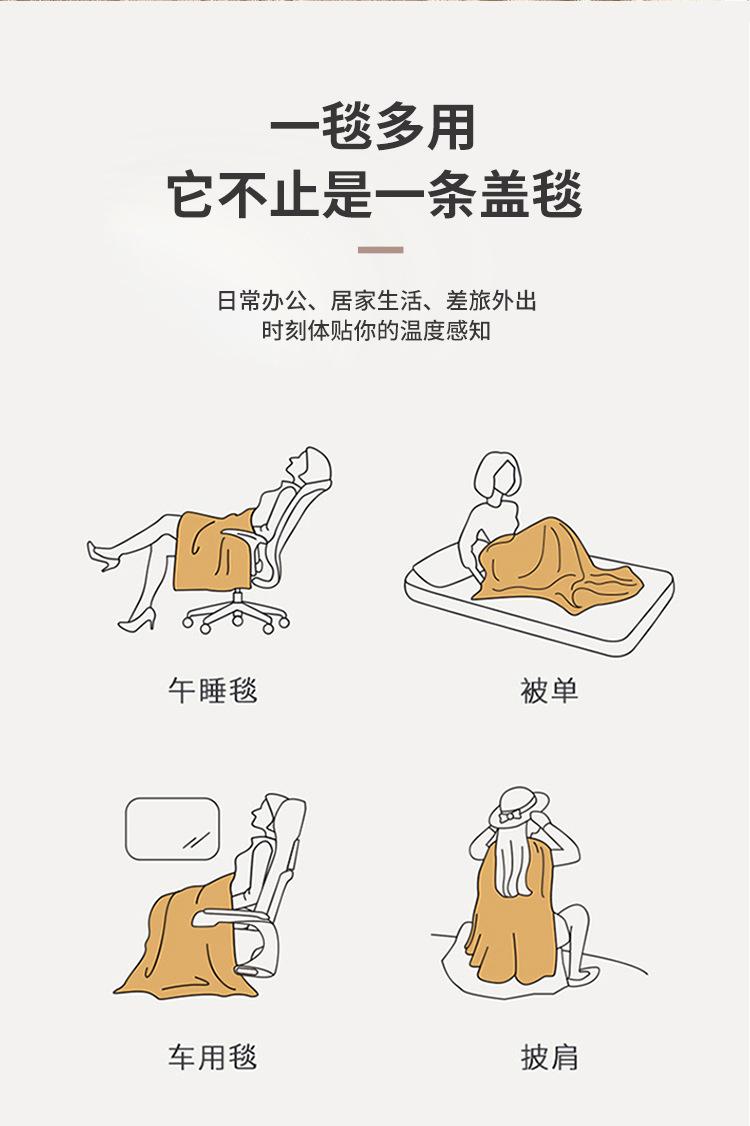 一毯多用
它不止是一条盖毯

日常办公、居家生活、差旅外出
时刻体贴你的温度感知

午睡毯

被单

车用毯

披肩