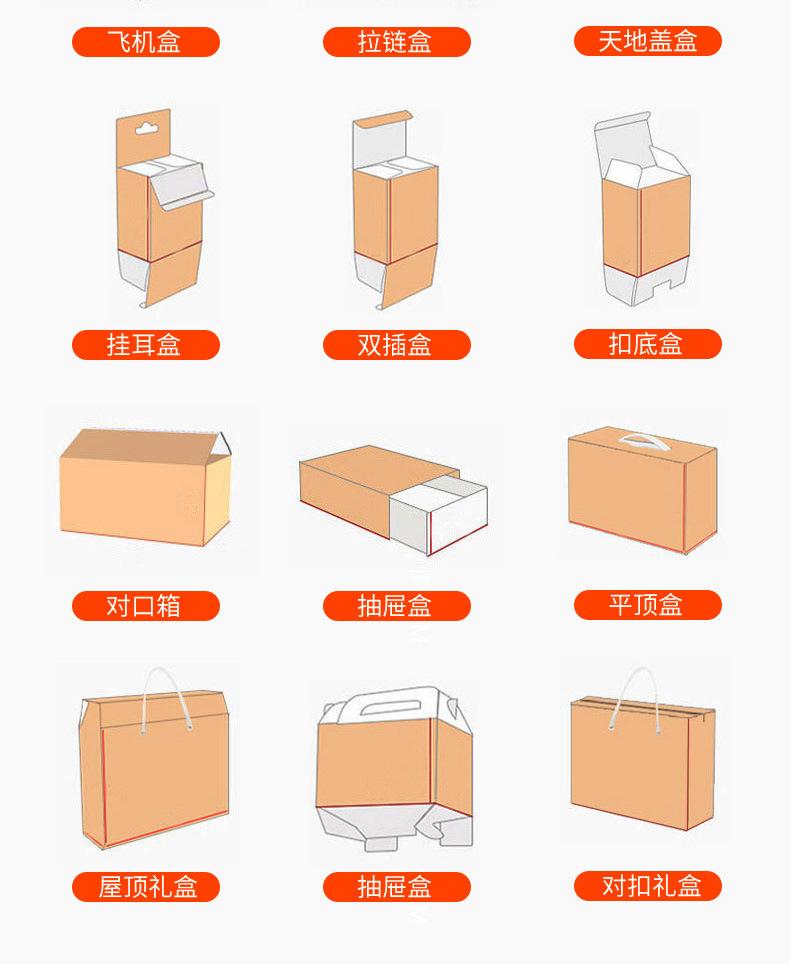 飞机盒

拉链盒

天地盖盒

挂耳盒

双插盒

扣底盒

对口箱

抽屉盒

平顶盒

屋顶礼盒

抽屉盒

对扣礼盒