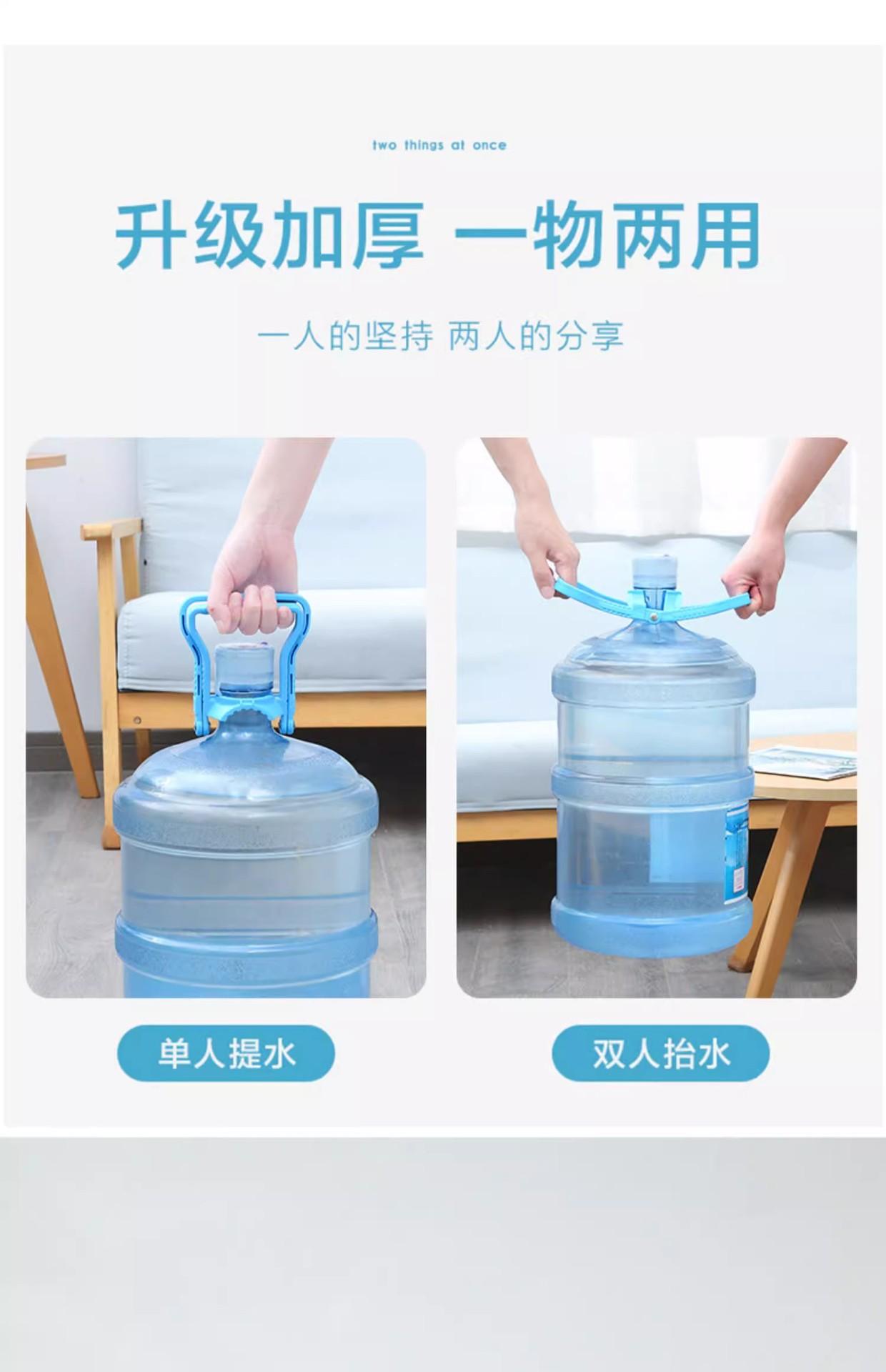 two things at once

升级加厚 一物两用

一人的坚持 两人的分享

单人提水

双人抬水