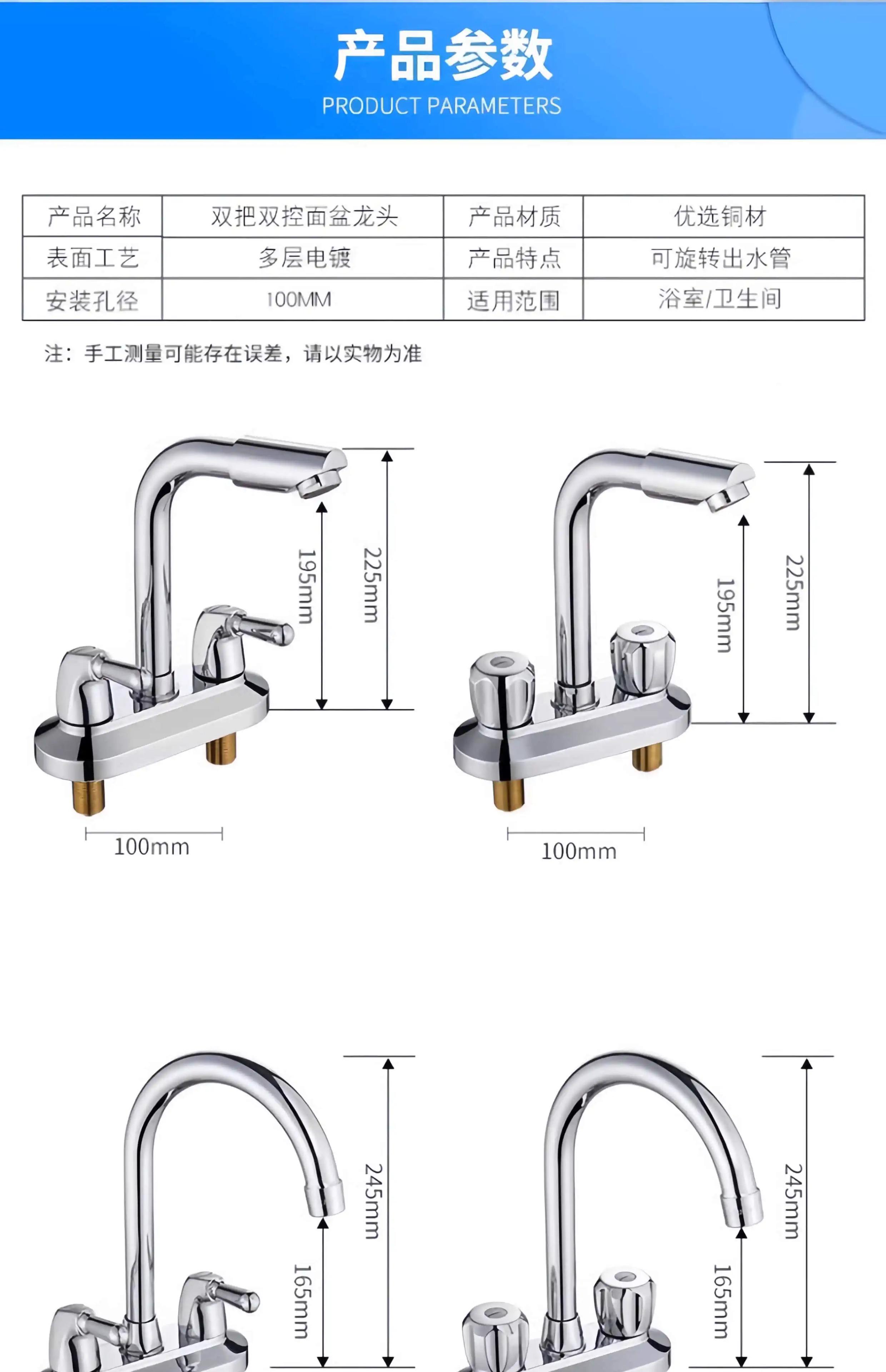 产品参数
PRODUCT PARAMETERS

| 产品名称 | 双把双控面盆龙头 | 产品材质 | 优选铜材 |
|---|---|---|---|
| 表面工艺 | 多层电镀 | 产品特点 | 可旋转出水管 |
| 安装孔径 | 100MM | 适用范围 | 浴室/卫生间 |

注：手工测量可能存在误差，请以实物为准

195mm
225mm
100mm

195mm
225mm
100mm

245mm
165mm

245mm
165mm