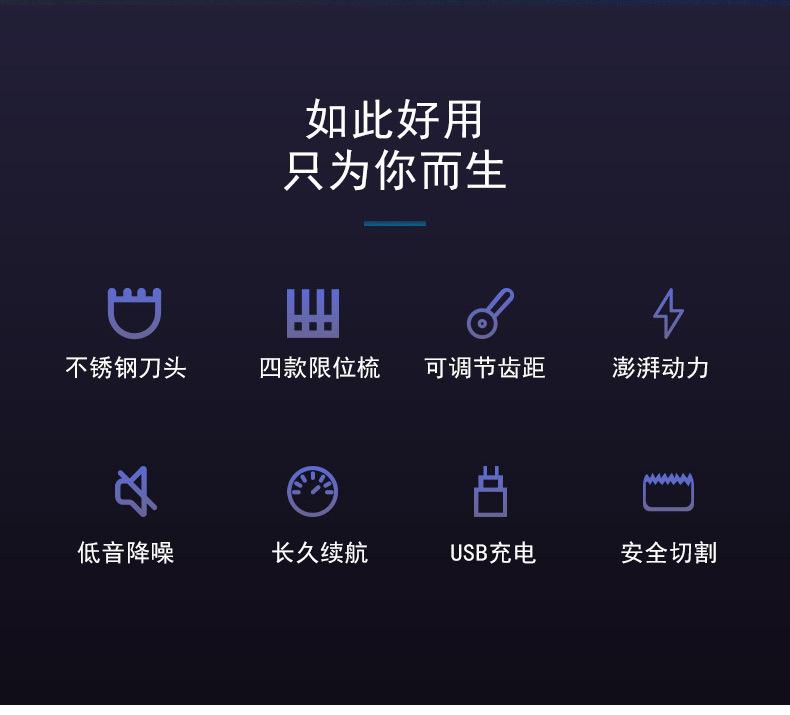 如此好用
只为你而生

不锈钢刀头

四款限位梳

可调节齿距

澎湃动力

低音降噪

长久续航

USB充电

安全切割