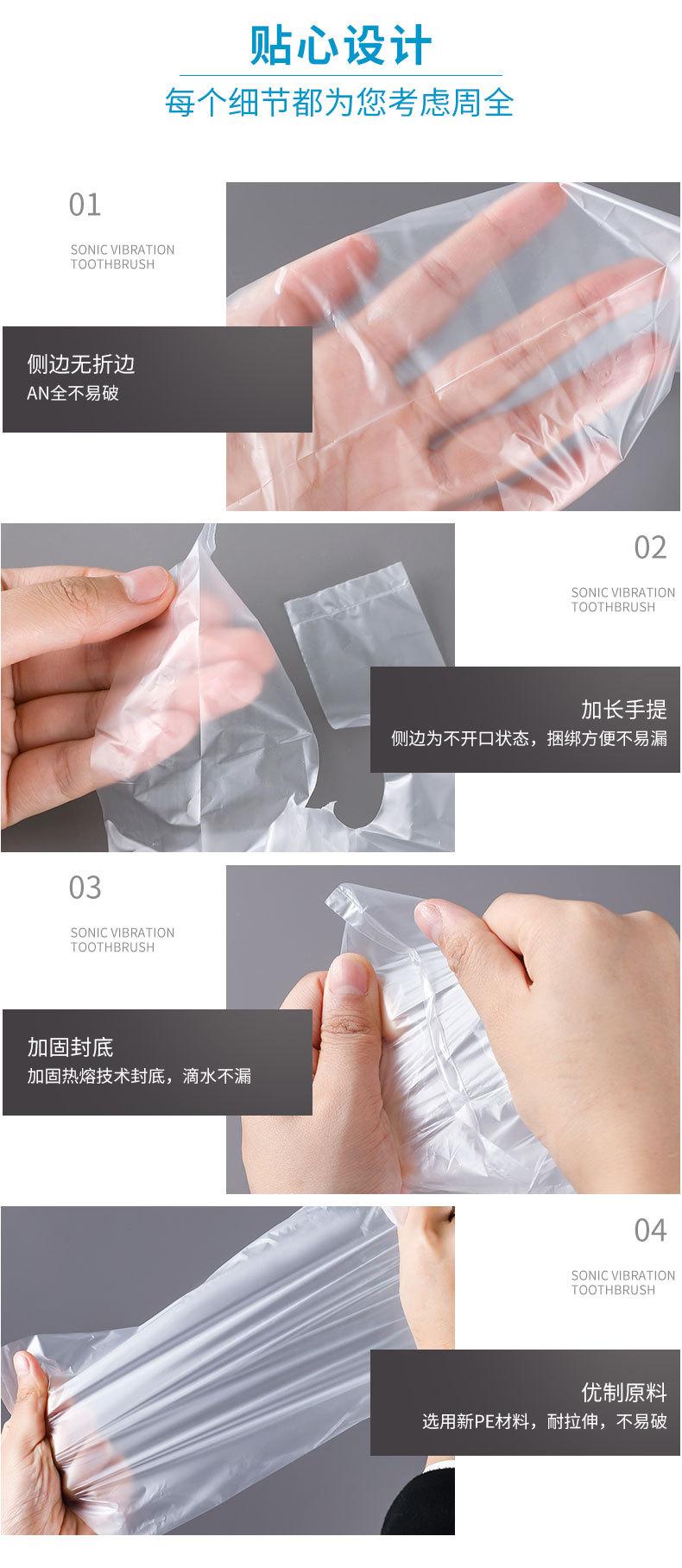 贴心设计
每个细节都为您考虑周全

01
SONIC VIBRATION TOOTHBRUSH

侧边无折边
AN全不易破

02
SONIC VIBRATION TOOTHBRUSH

加长手提
侧边为不开口状态，捆绑方便不易漏

03
SONIC VIBRATION TOOTHBRUSH

加固封底
加固热熔技术封底，滴水不漏

04
SONIC VIBRATION TOOTHBRUSH

优制原料
选用新PE材料，耐拉伸，不易破