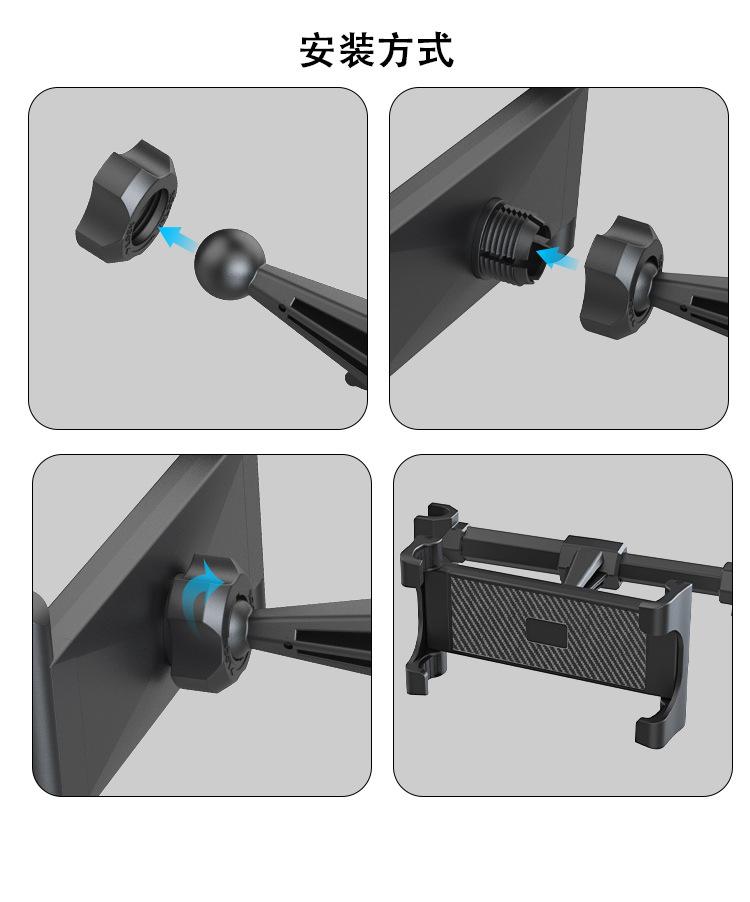 安装方式