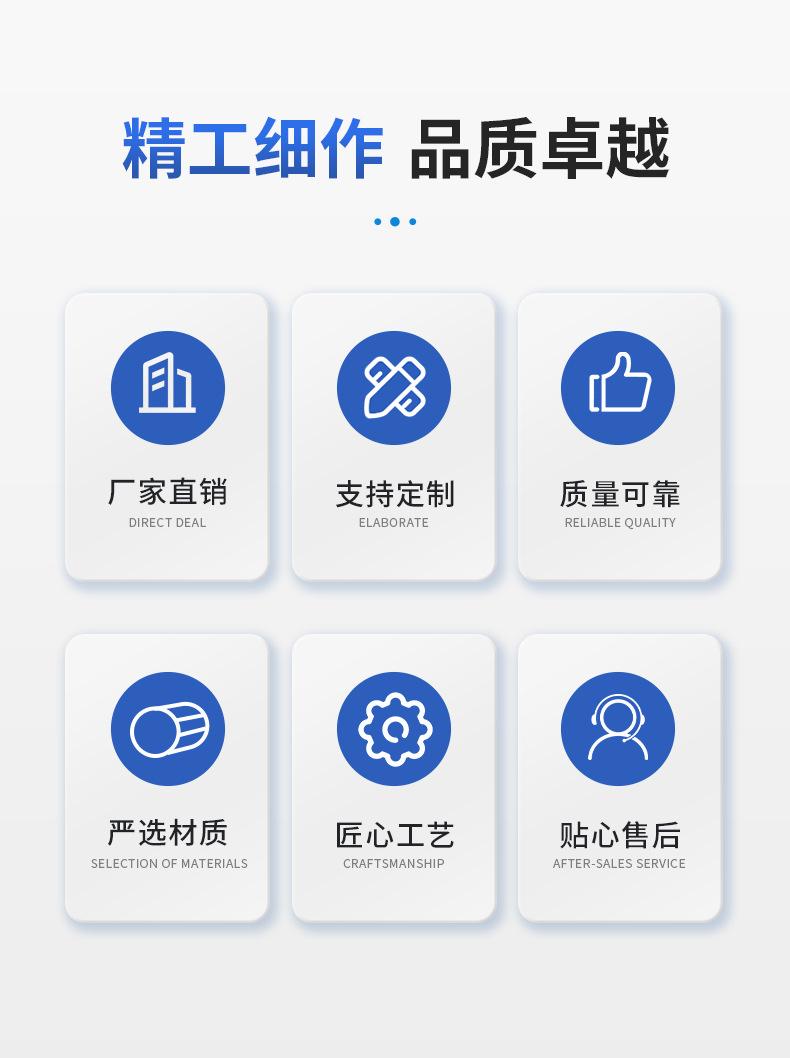 精工细作 品质卓越

厂家直销
DIRECT DEAL

支持定制
ELABORATE

质量可靠
RELIABLE QUALITY

严选材质
SELECTION OF MATERIALS

匠心工艺
CRAFTSMANSHIP

贴心售后
AFTER-SALES SERVICE