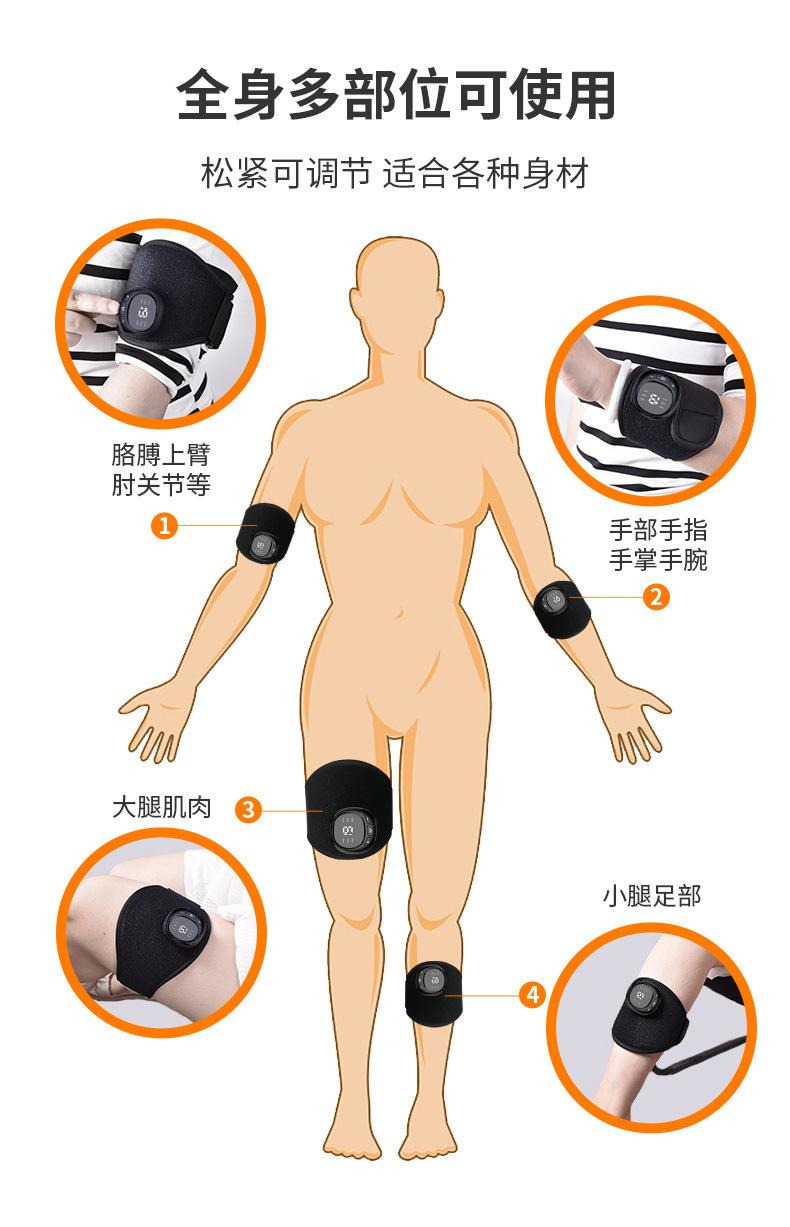 全身多部位可使用

松紧可调节 适合各种身材

胳膊上臂
肘关节等

1

手部手指
手掌手腕

2

大腿肌肉

3

小腿足部

4