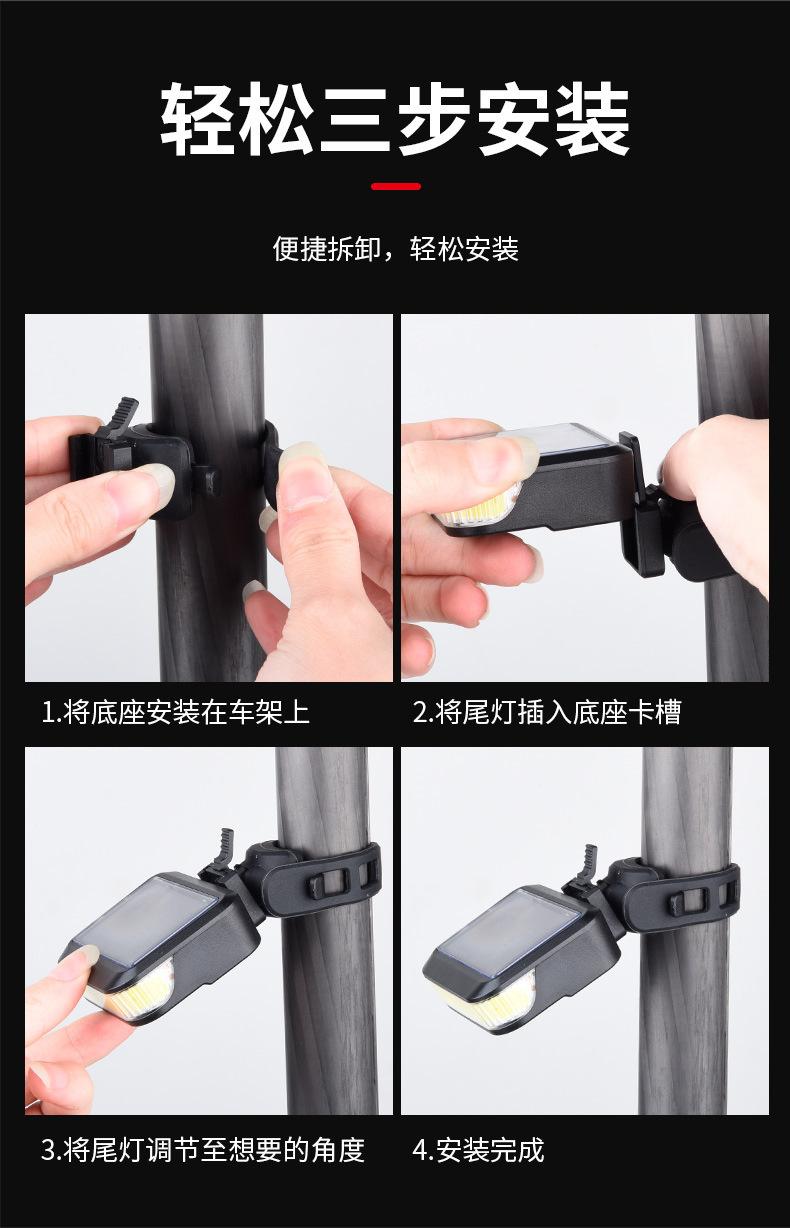 轻松三步安装

便捷拆卸，轻松安装

1.将底座安装在车架上

2.将尾灯插入底座卡槽

3.将尾灯调节至想要的角度

4.安装完成