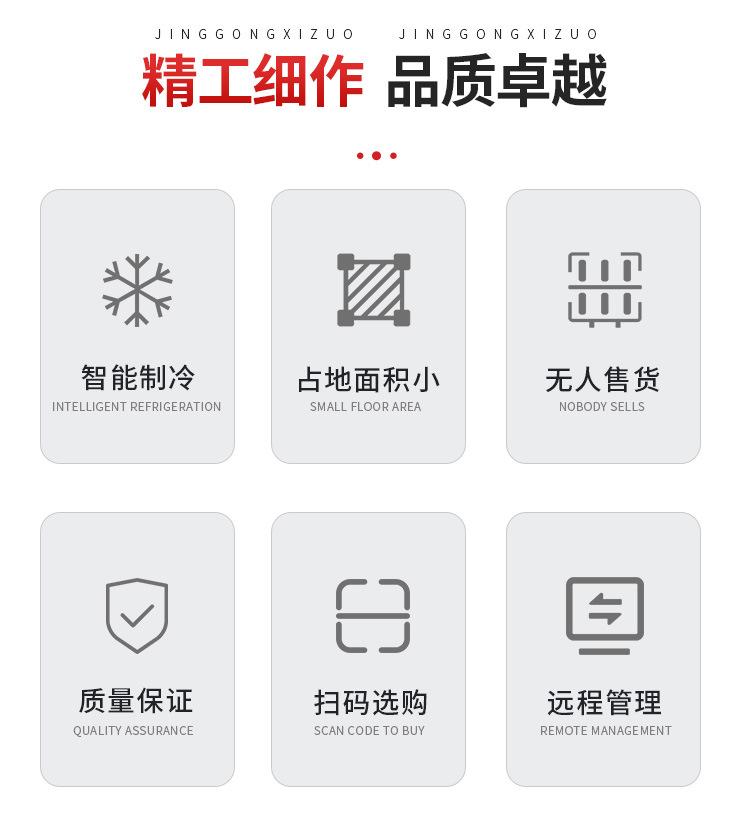 JINGGONGXIZUO JINGGONGXIZUO

精工细作 品质卓越

智能制冷
INTELLIGENT REFRIGERATION

占地面积小
SMALL FLOOR AREA

无人售货
NOBODY SELLS

质量保证
QUALITY ASSURANCE

扫码选购
SCAN CODE TO BUY

远程管理
REMOTE MANAGEMENT