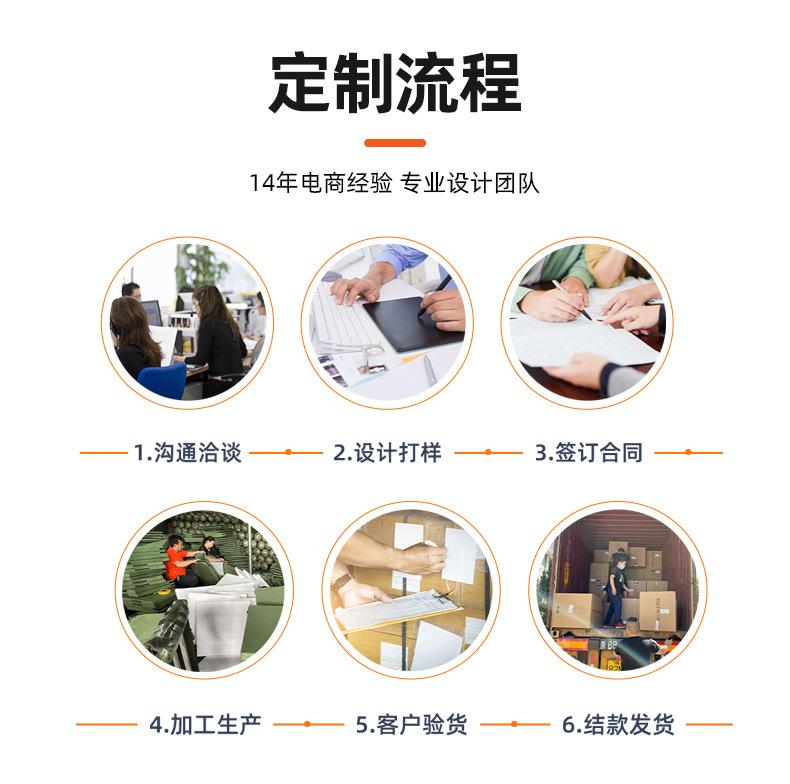 定制流程

14年电商经验 专业设计团队

1.沟通洽谈

2.设计打样

3.签订合同

4.加工生产

5.客户验货

6.结款发货