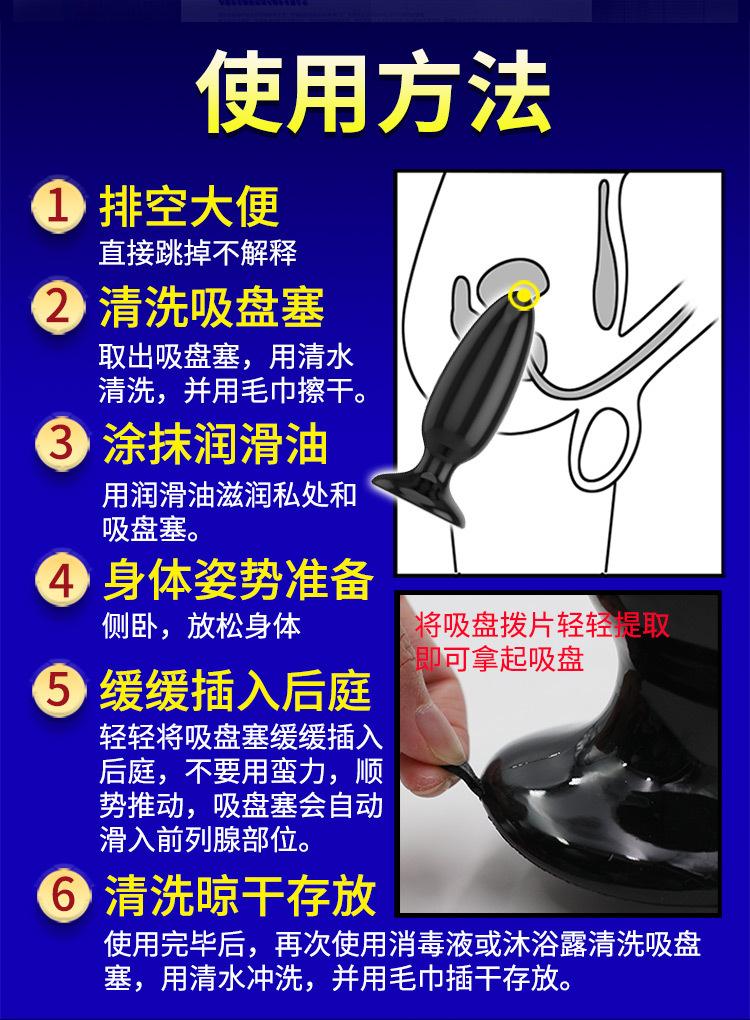 使用方法

1 排空大便
直接跳掉不解释

2 清洗吸盘塞
取出吸盘塞，用清水清洗，并用毛巾擦干。

3 涂抹润滑油
用润滑油滋润私处和吸盘塞。

4 身体姿势准备
侧卧，放松身体

5 缓缓插入后庭
轻轻将吸盘塞缓缓插入后庭，不要用蛮力，顺势推动，吸盘塞会自动滑入前列腺部位。

6 清洗晾干存放
使用完毕后，再次使用消毒液或沐浴露清洗吸盘塞，用清水冲洗，并用毛巾插干存放。

将吸盘拨片轻轻提取即可拿起吸盘