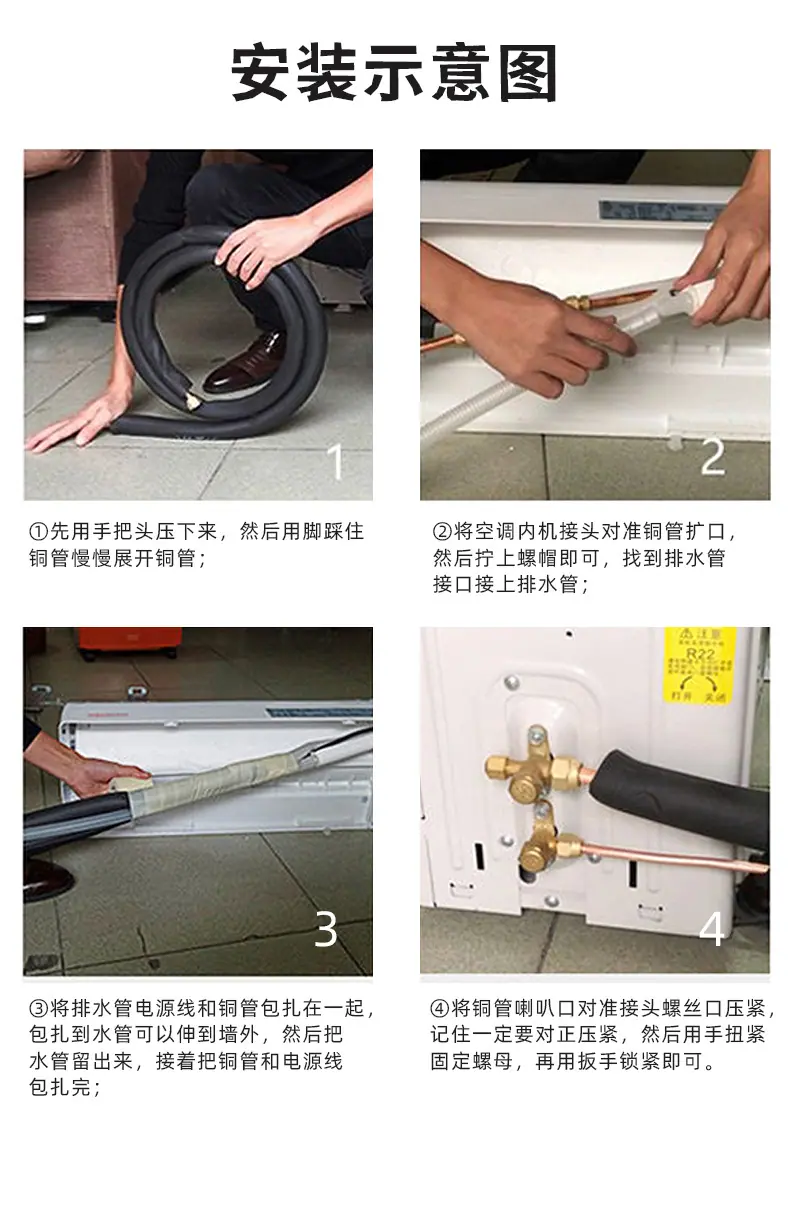 安装示意图

1

①先用手把头压下来，然后用脚踩住铜管慢慢展开铜管；

2

②将空调内机接头对准铜管扩口，然后拧上螺帽即可，找到排水管接口接上排水管；

3

③将排水管电源线和铜管包扎在一起，包扎到水管可以伸到墙外，然后把水管留出来，接着把铜管和电源线包扎完；

注意
R22
打开 关闭

4

④将铜管喇叭口对准接头螺丝口压紧，记住一定要对正压紧，然后用手扭紧固定螺母，再用扳手锁紧即可。