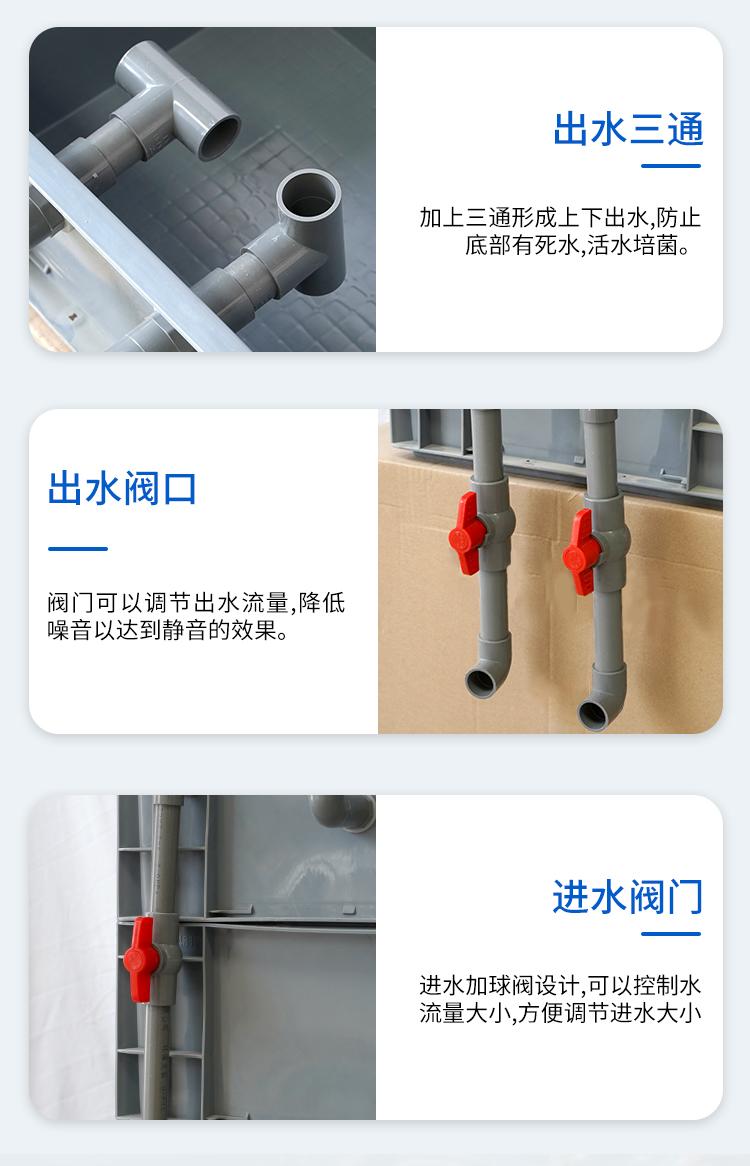 出水三通

加上三通形成上下出水,防止底部有死水,活水培菌。

出水阀口

阀门可以调节出水流量,降低噪音以达到静音的效果。

进水阀门

进水加球阀设计,可以控制水流量大小,方便调节进水大小