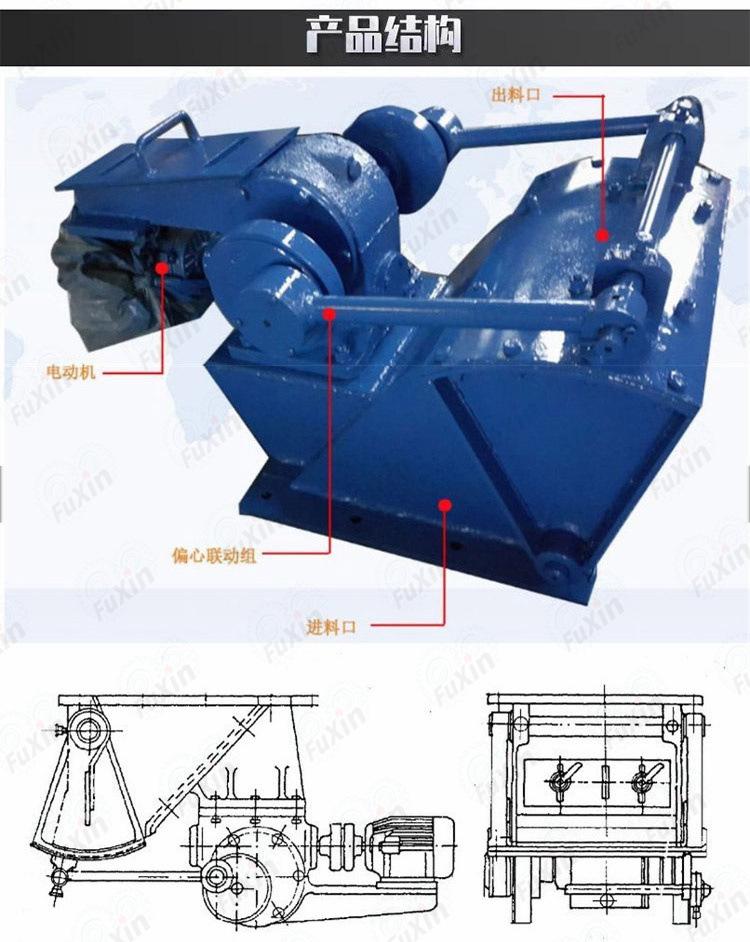 产品结构

出料口

电动机

偏心联动组

进料口

FuXin