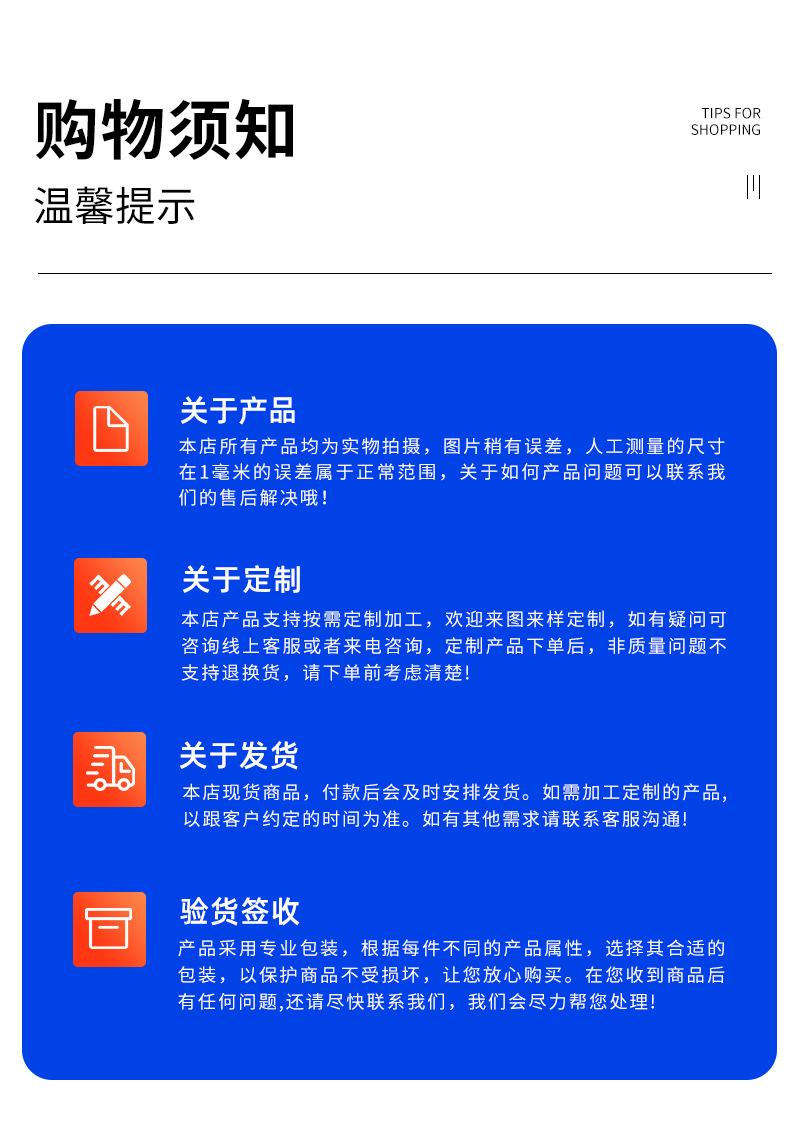 购物须知

温馨提示

TIPS FOR
SHOPPING

关于产品

本店所有产品均为实物拍摄，图片稍有误差，人工测量的尺寸在1毫米的误差属于正常范围，关于如何产品问题可以联系我们的售后解决哦！

关于定制

本店产品支持按需定制加工，欢迎来图来样定制，如有疑问可咨询线上客服或者来电咨询，定制产品下单后，非质量问题不支持退换货，请下单前考虑清楚!

关于发货

本店现货商品，付款后会及时安排发货。如需加工定制的产品，以跟客户约定的时间为准。如有其他需求请联系客服沟通!

验货签收

产品采用专业包装，根据每件不同的产品属性，选择其合适的包装，以保护商品不受损坏，让您放心购买。在您收到商品后有任何问题,还请尽快联系我们，我们会尽力帮您处理!